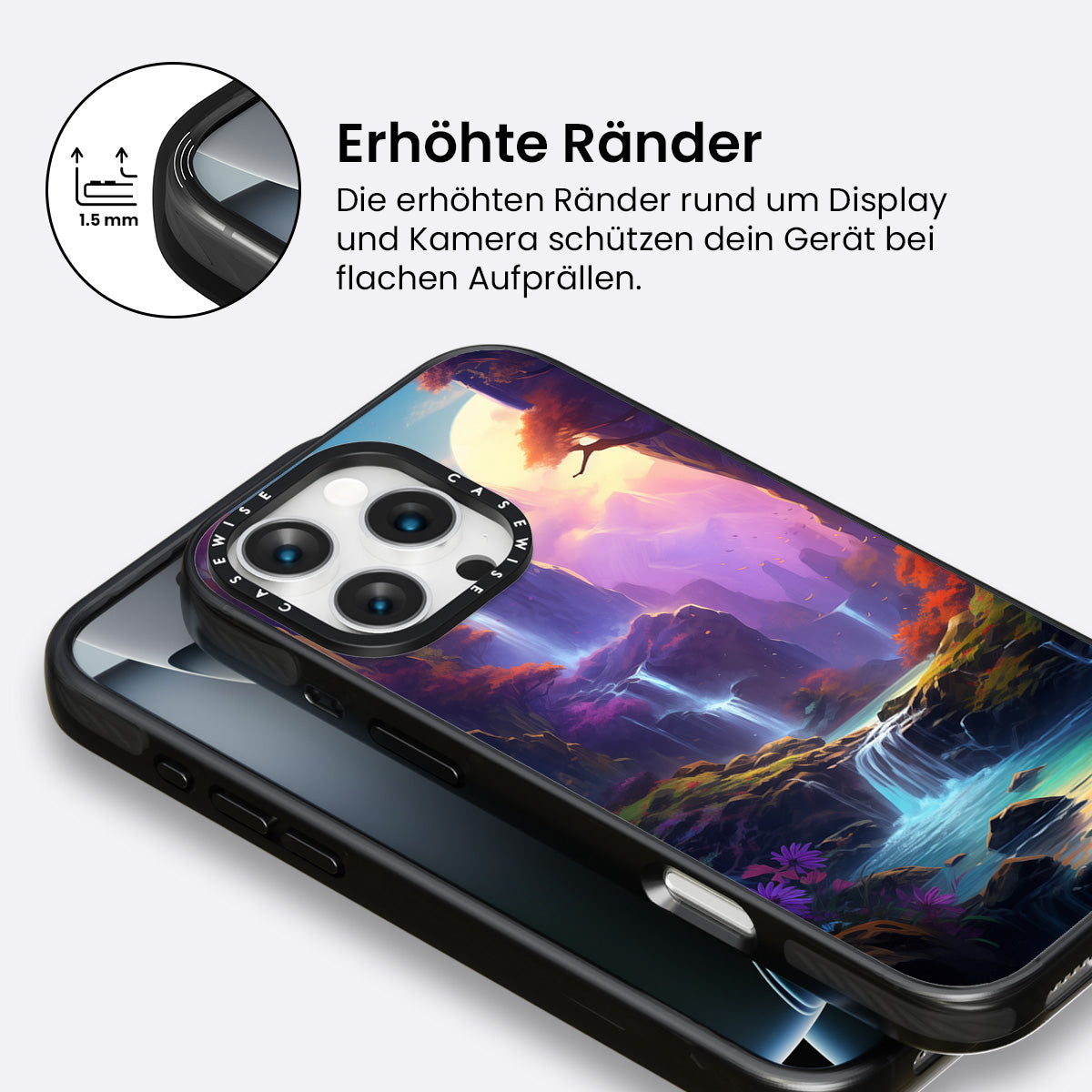 1.5 mm

Erhöhte Ränder

Die erhöhten Ränder rund um Display und Kamera schützen dein Gerät bei flachen Aufprällen.

CASEWISE CASEWISE