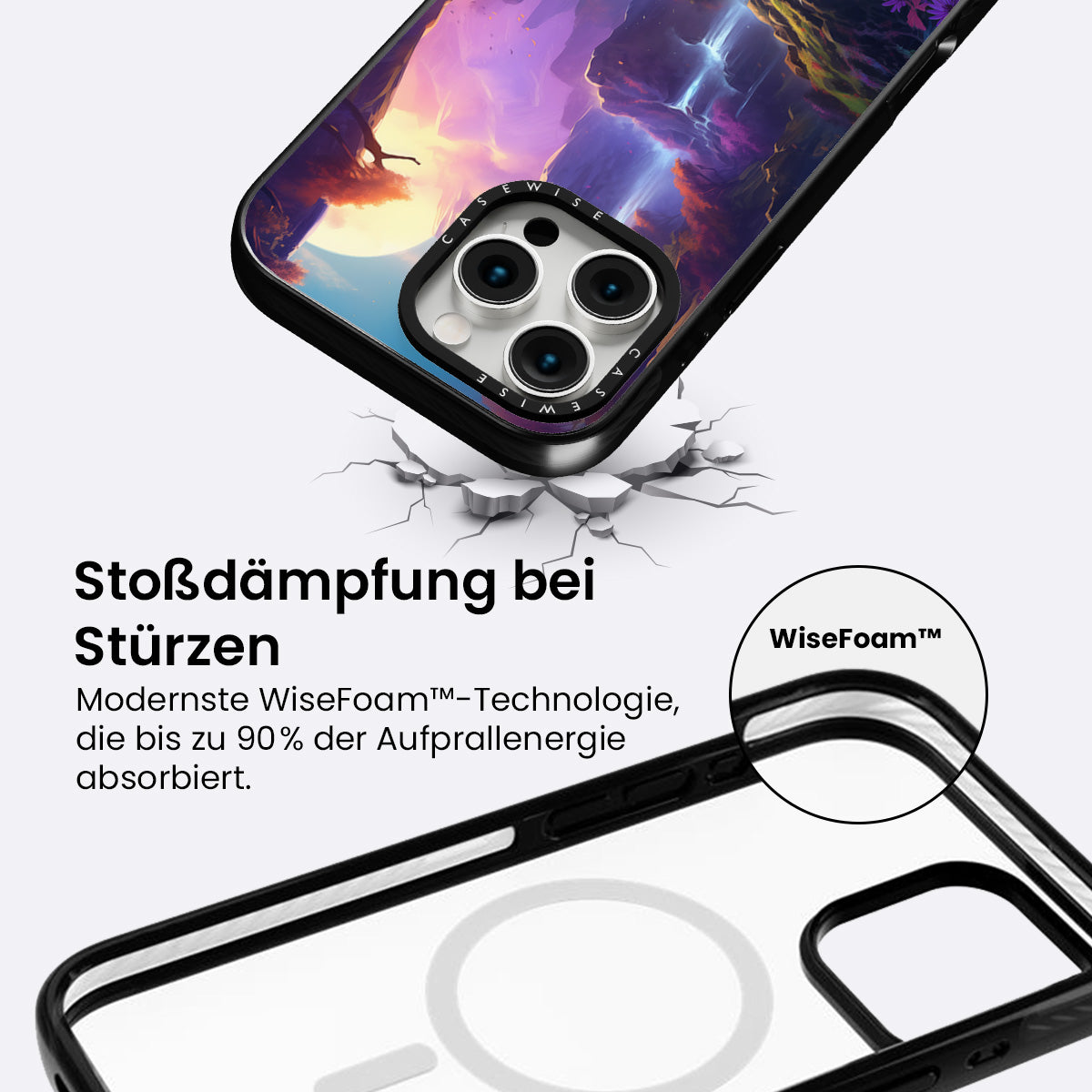 CASEWISE
CASEWISE

Stoßdämpfung bei Stürzen

Modernste WiseFoam™-Technologie, die bis zu 90% der Aufprallenergie absorbiert.

WiseFoam™