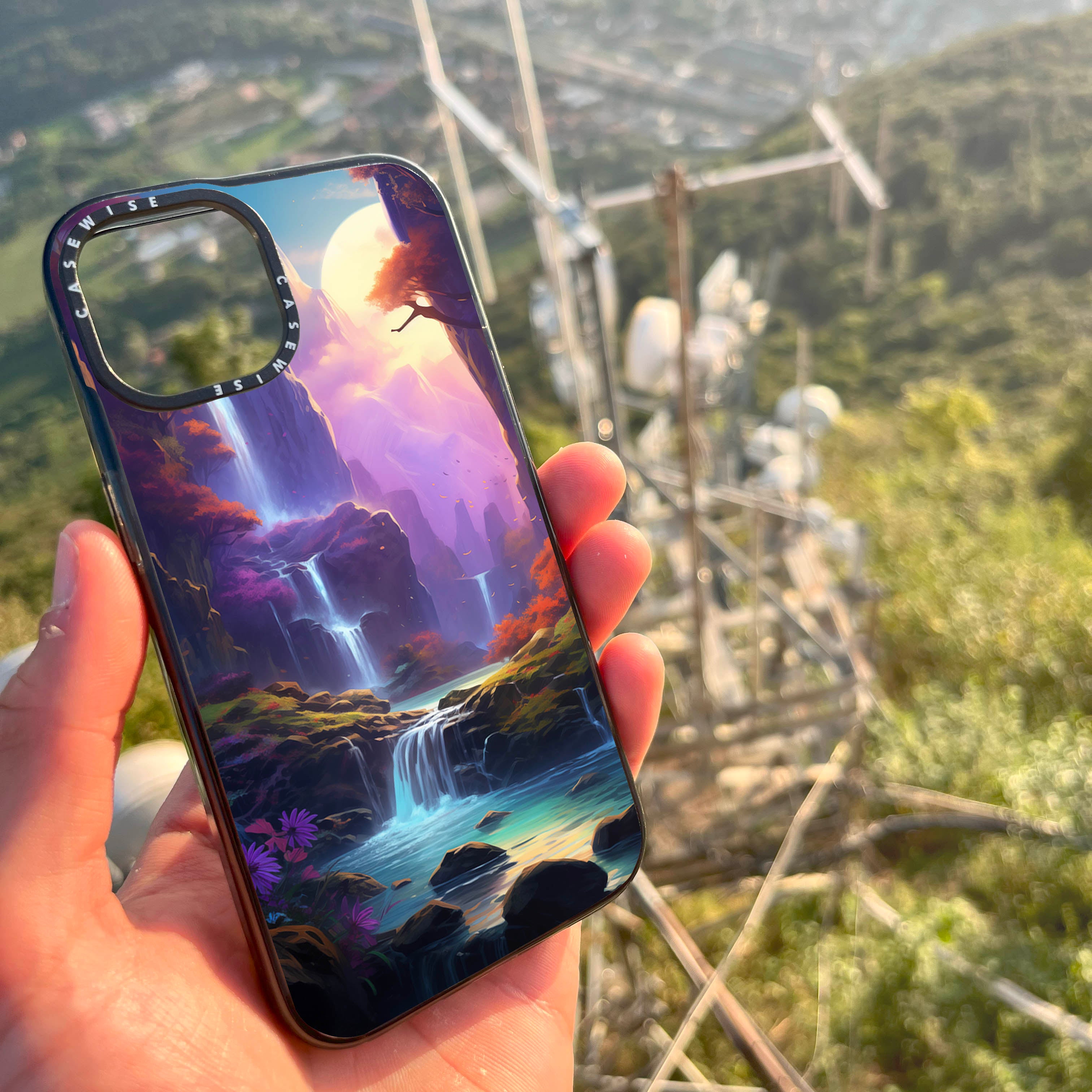 CASEWISE CASEWISE