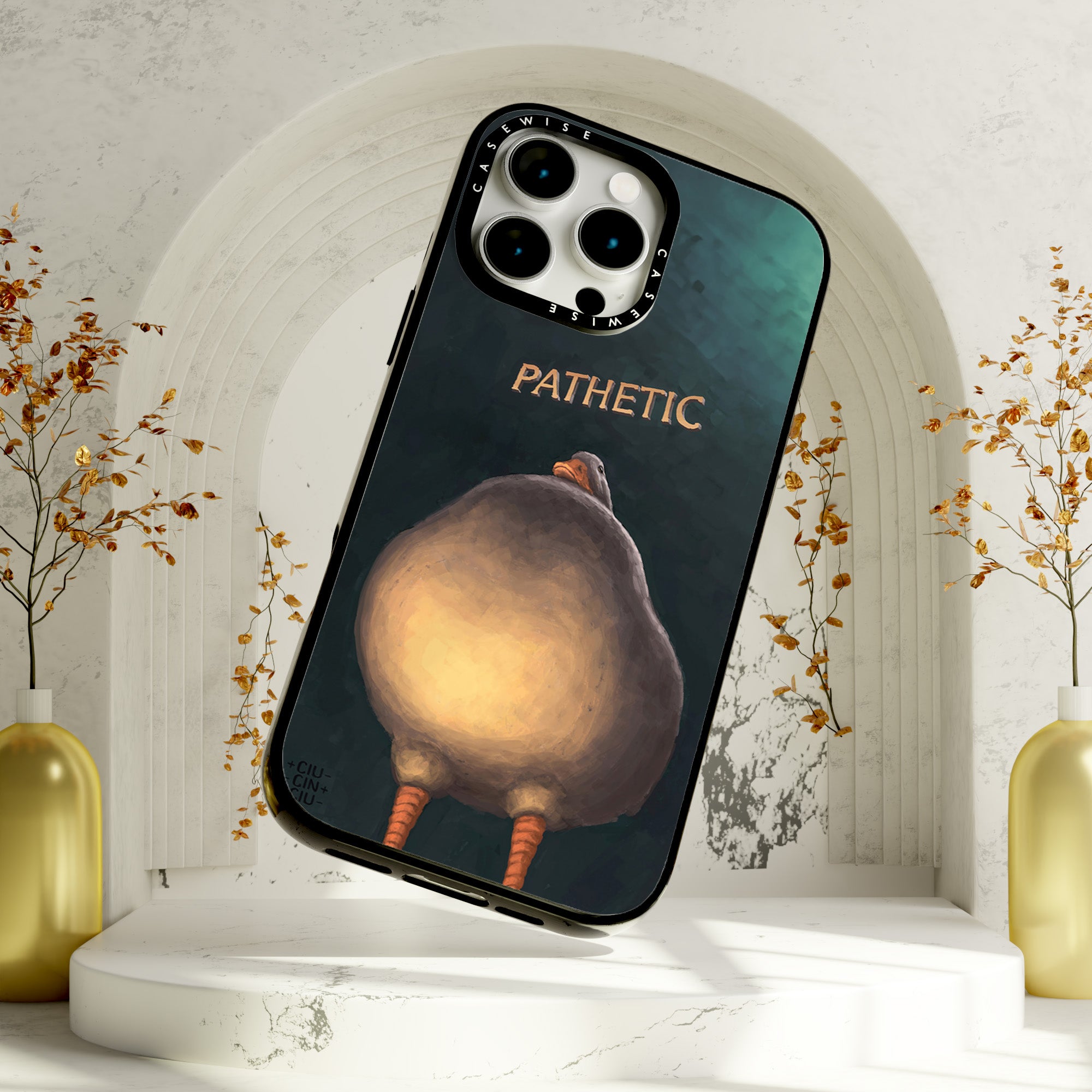 CASEWISE
CASEWISE

PATHETIC

+CIU-
-CIN+
+CIU-