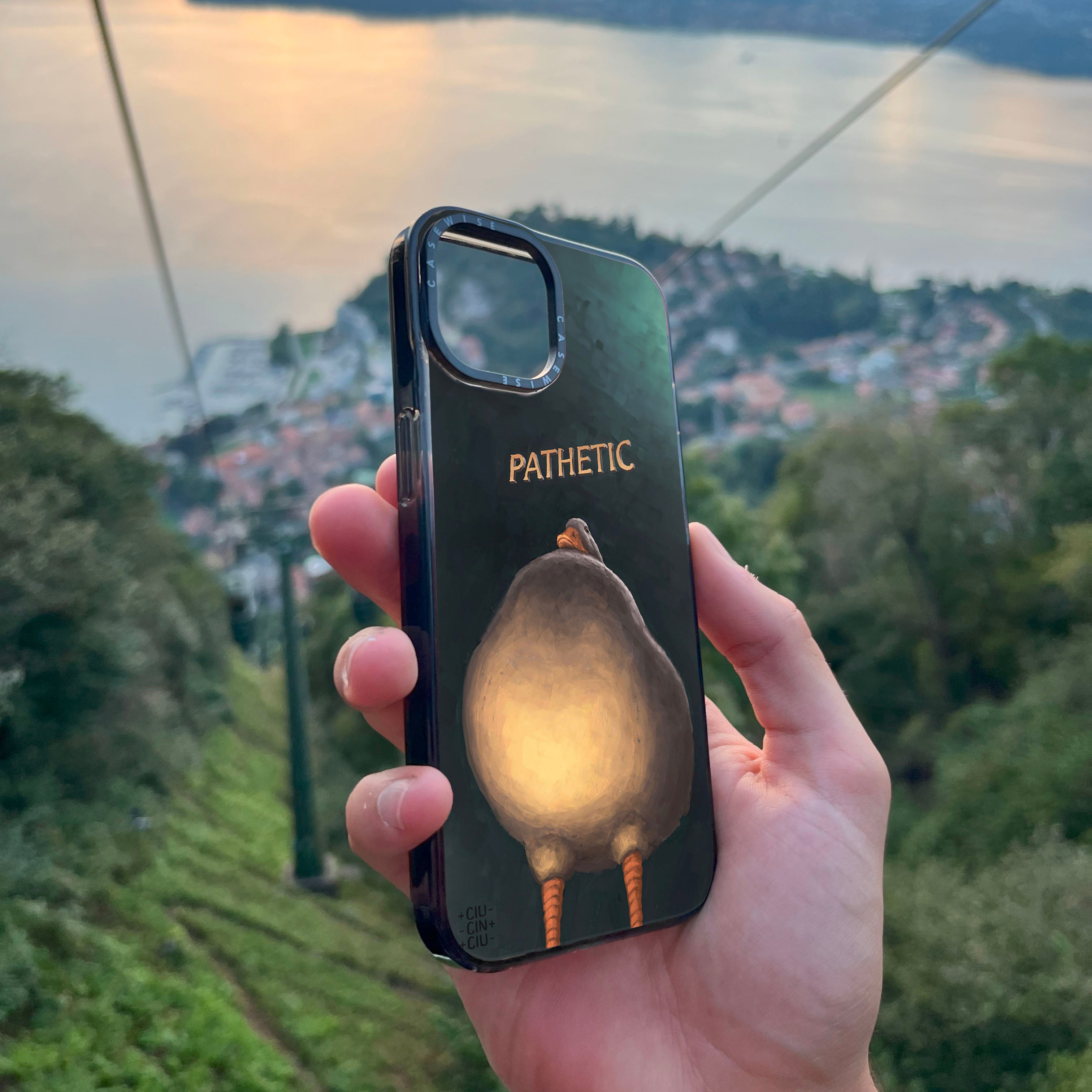 CASEWISE
CASEWISE

PATHETIC

+CIU-
-CIN+
+CIU-