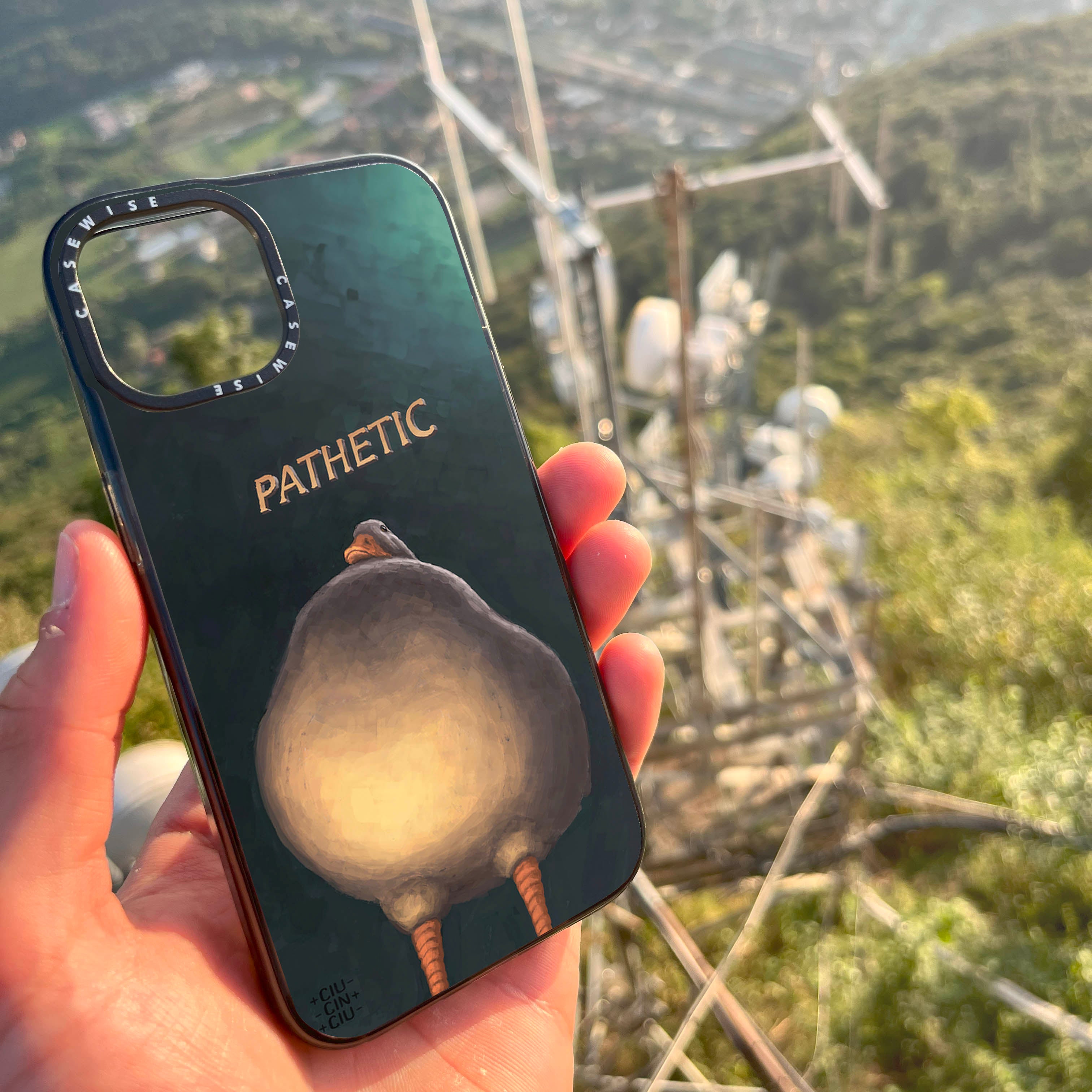 CASEWISE CASEWISE

PATHETIC

+CIU-
-CIN+
+CIU-