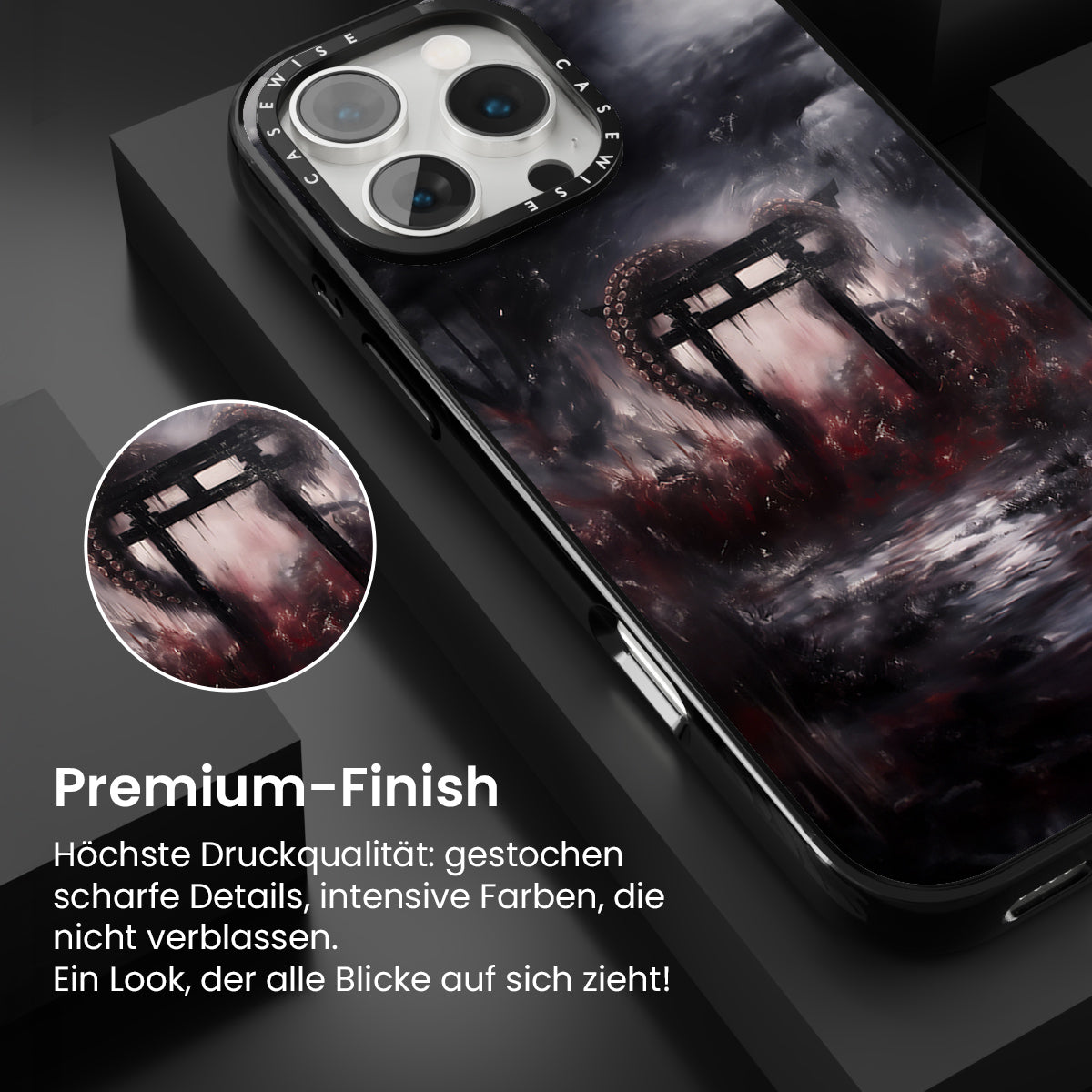 CASEWISE CASEWISE

Premium-Finish

Höchste Druckqualität: gestochen scharfe Details, intensive Farben, die nicht verblassen.
Ein Look, der alle Blicke auf sich zieht!