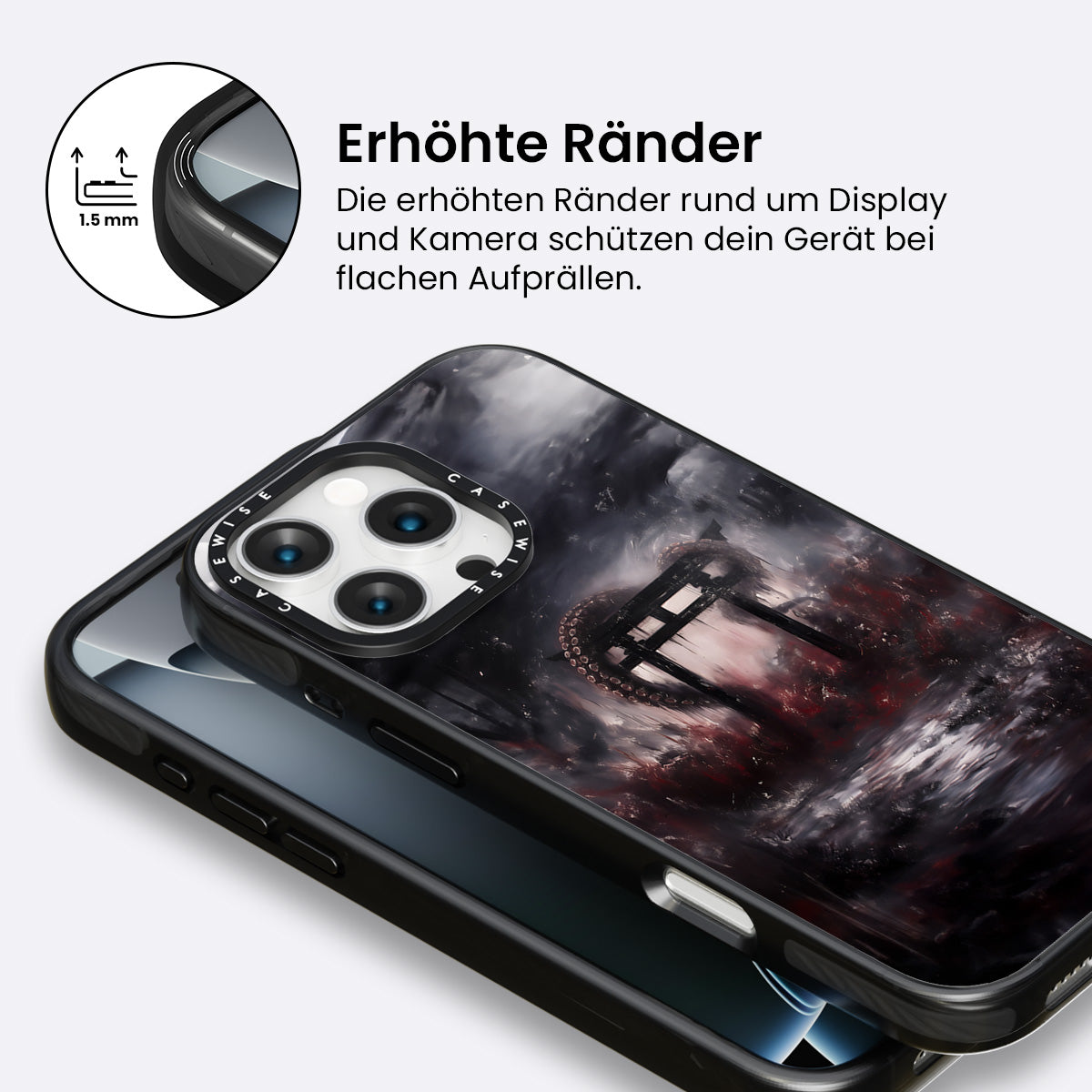 1.5 mm

Erhöhte Ränder

Die erhöhten Ränder rund um Display und Kamera schützen dein Gerät bei flachen Aufprällen.

CASEWISE CASEWISE