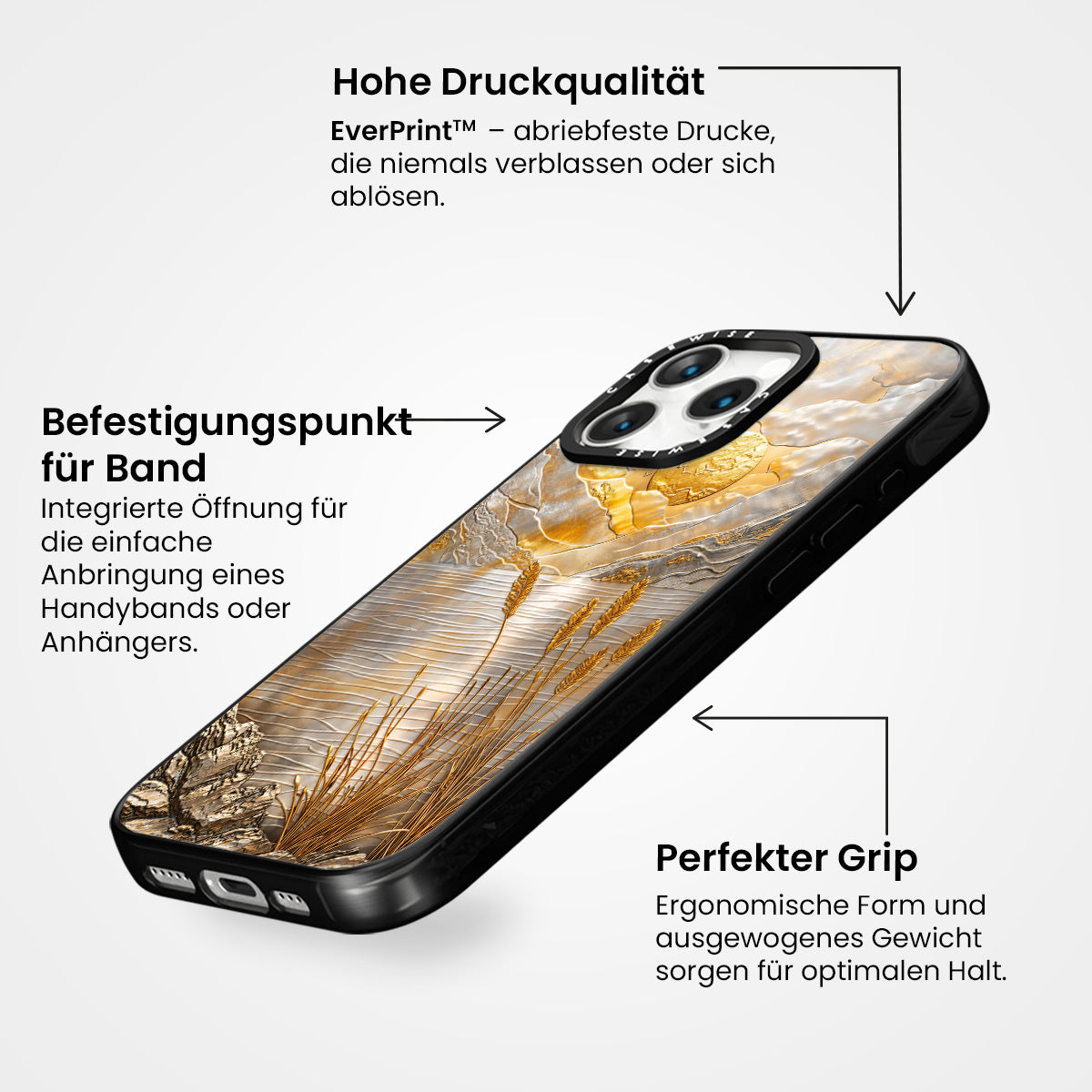 Hohe Druckqualität

EverPrint™ – abriebfeste Drucke, die niemals verblassen oder sich ablösen.

Befestigungspunkt für Band

Integrierte Öffnung für die einfache Anbringung eines Handybands oder Anhängers.

CASEWISE

CASEWISE

Perfekter Grip

Ergonomische Form und ausgewogenes Gewicht sorgen für optimalen Halt.