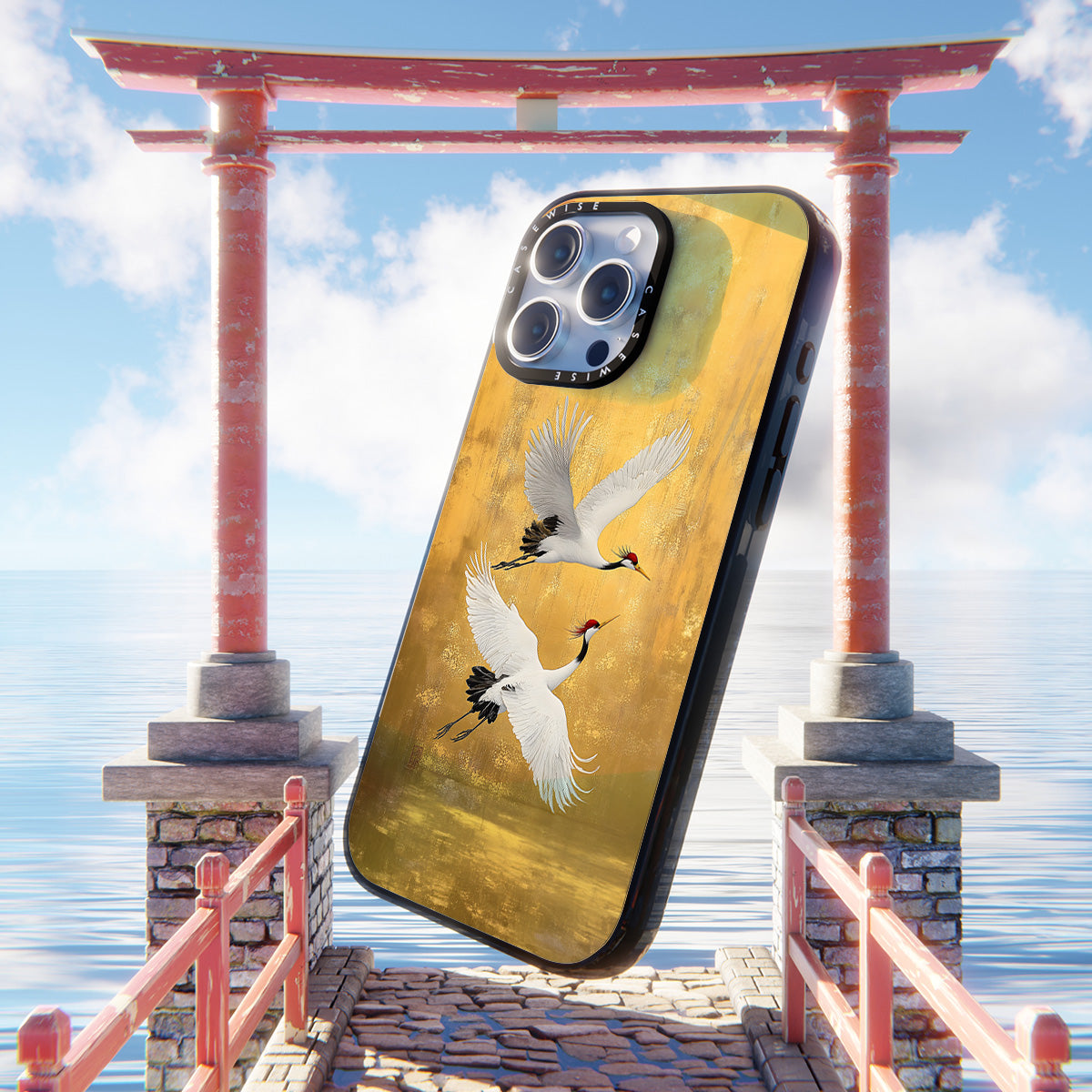 CASEWISE CASEWISE