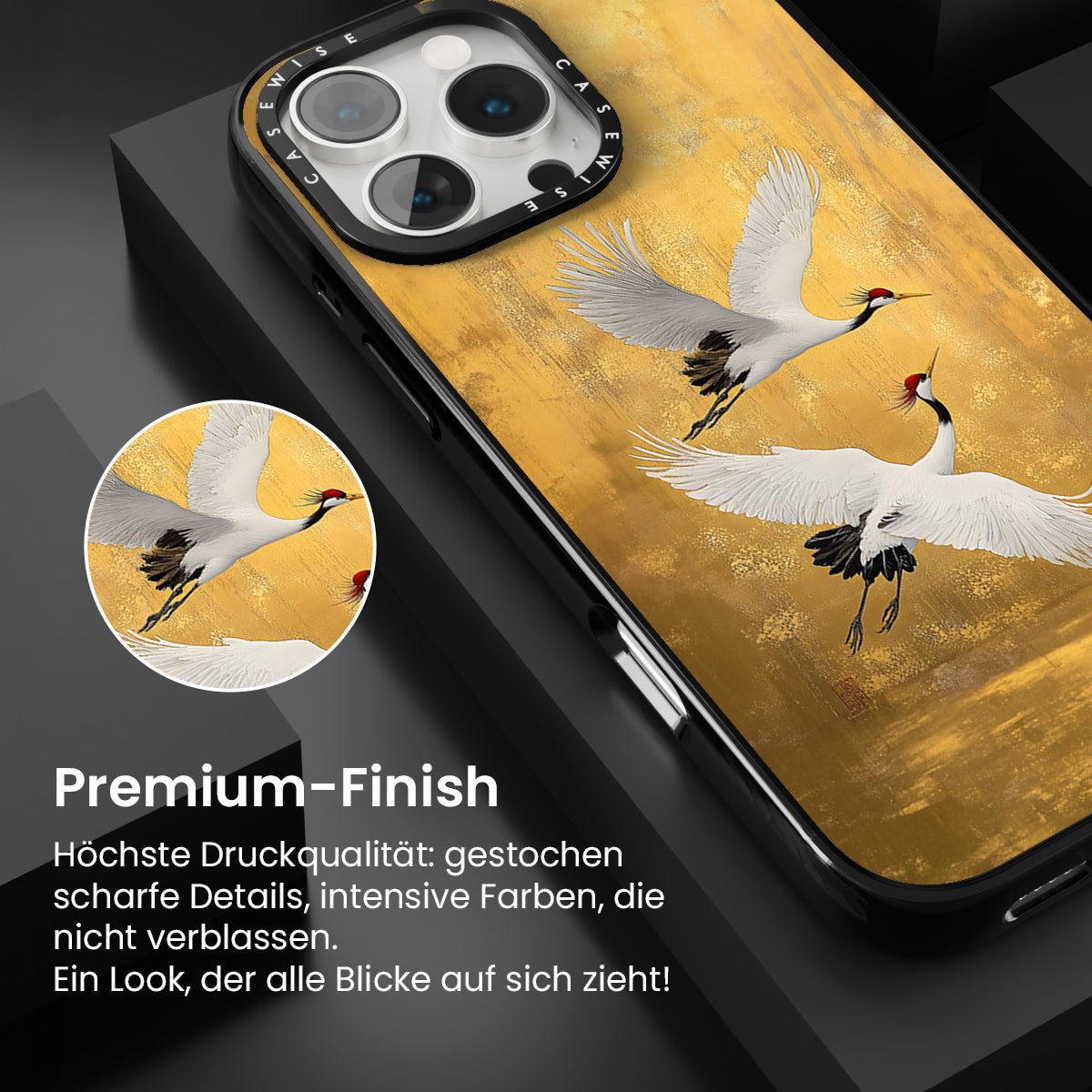 CASEWISE CASEWISE

Premium-Finish

Höchste Druckqualität: gestochen scharfe Details, intensive Farben, die nicht verblassen.
Ein Look, der alle Blicke auf sich zieht!