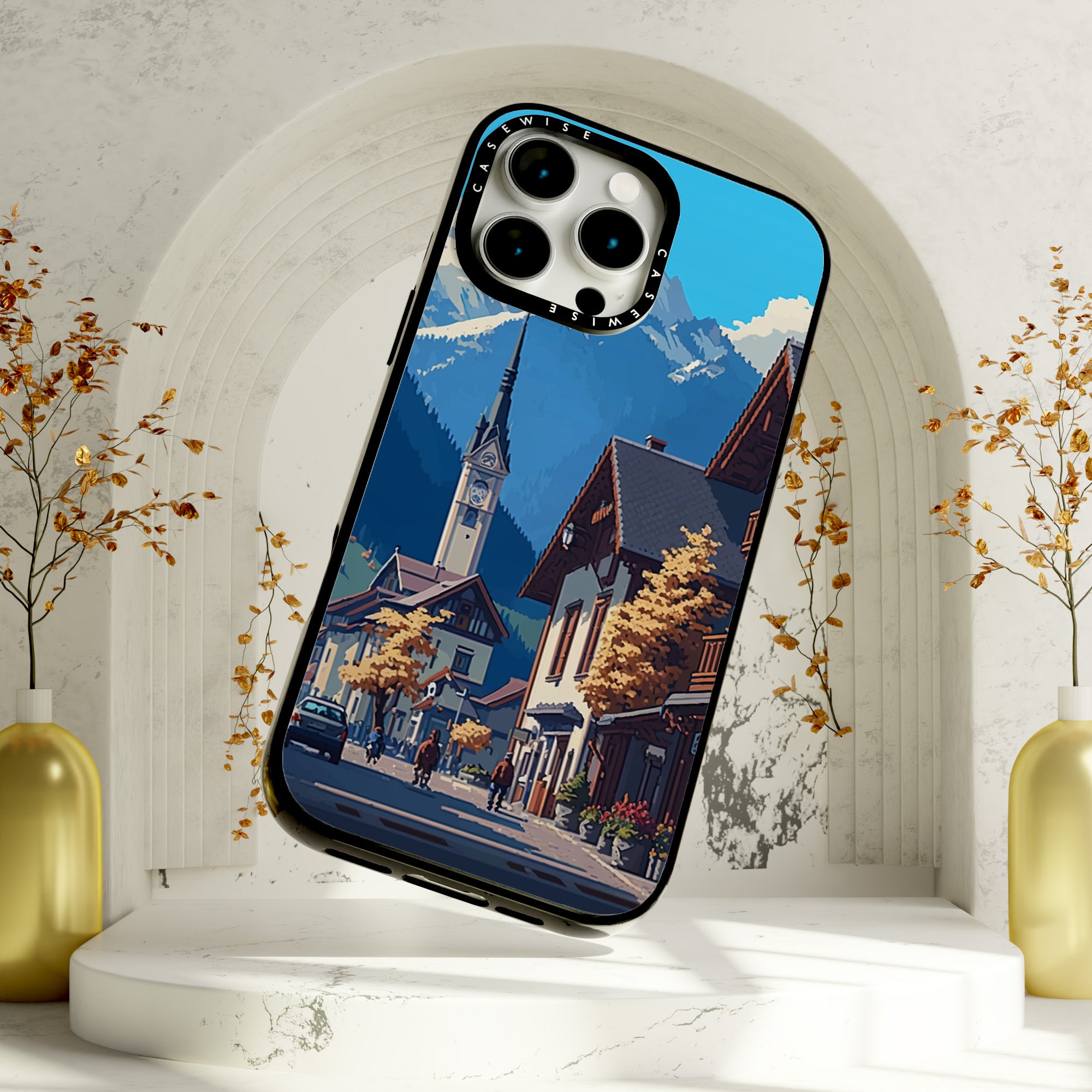 CASEWISE

CASEWISE