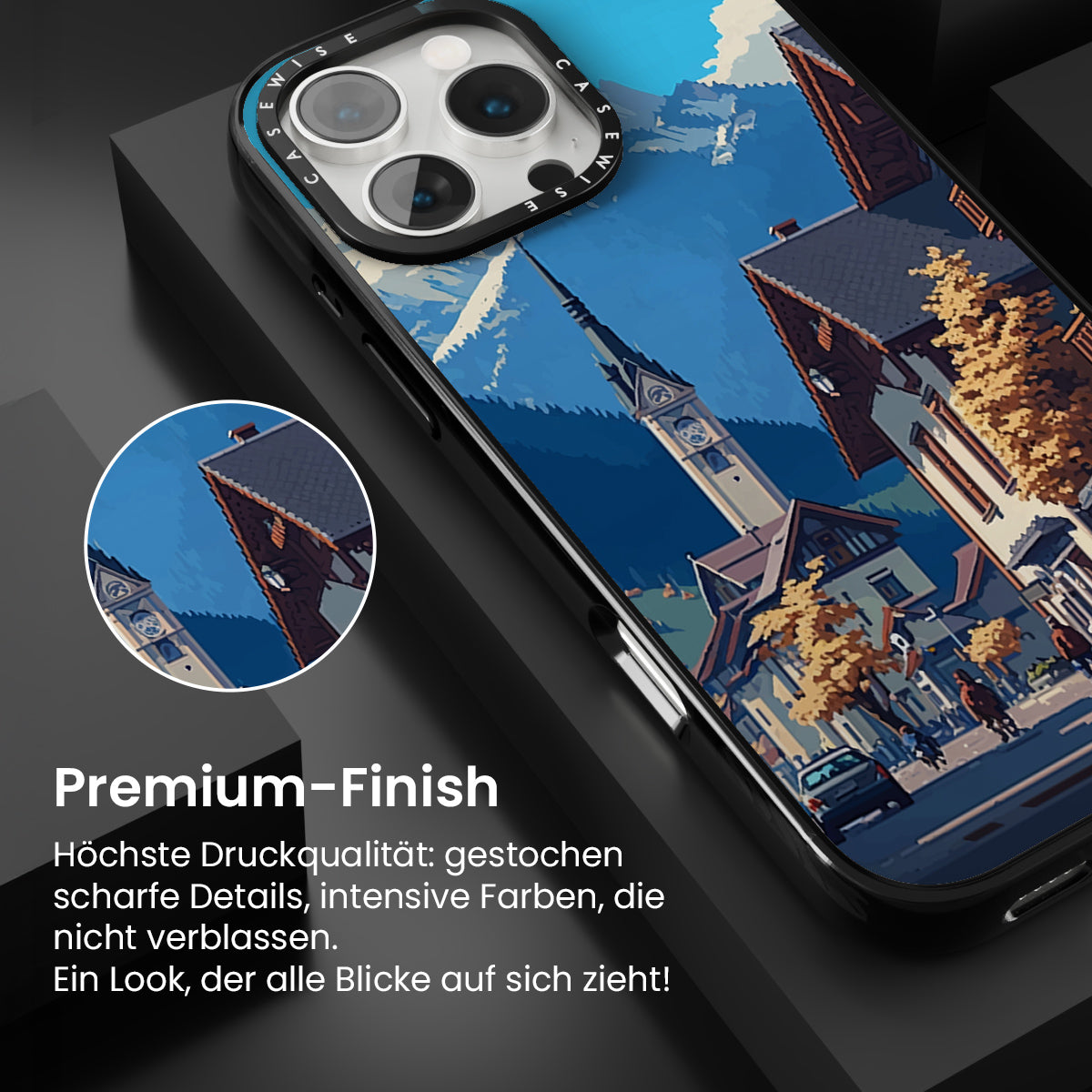 CASEWISE CASEWISE

Premium-Finish

Höchste Druckqualität: gestochen scharfe Details, intensive Farben, die nicht verblassen.
Ein Look, der alle Blicke auf sich zieht!