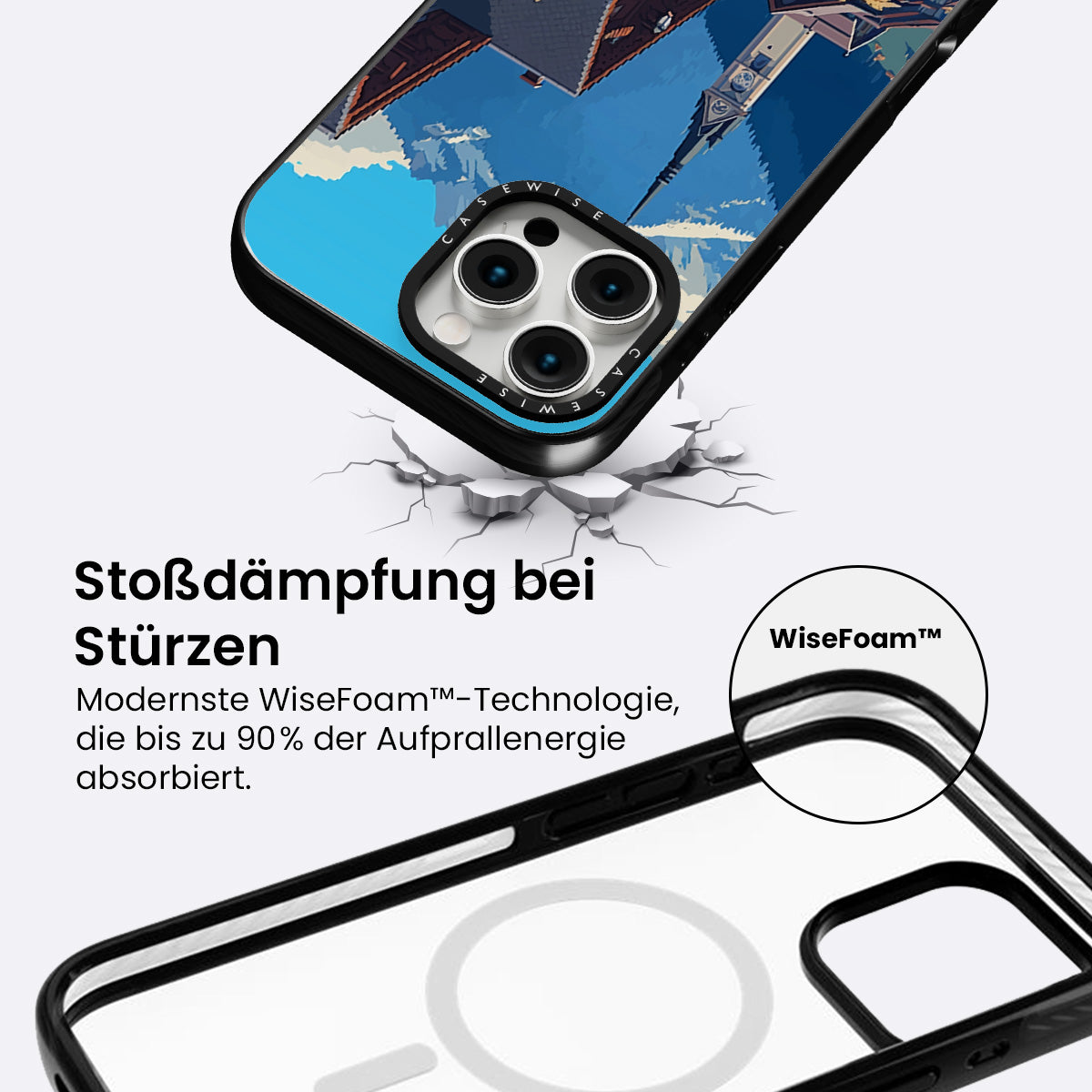 CASEWISE

CASEWISE

Stoßdämpfung bei Stürzen

Modernste WiseFoam™-Technologie, die bis zu 90% der Aufprallenergie absorbiert.

WiseFoam™