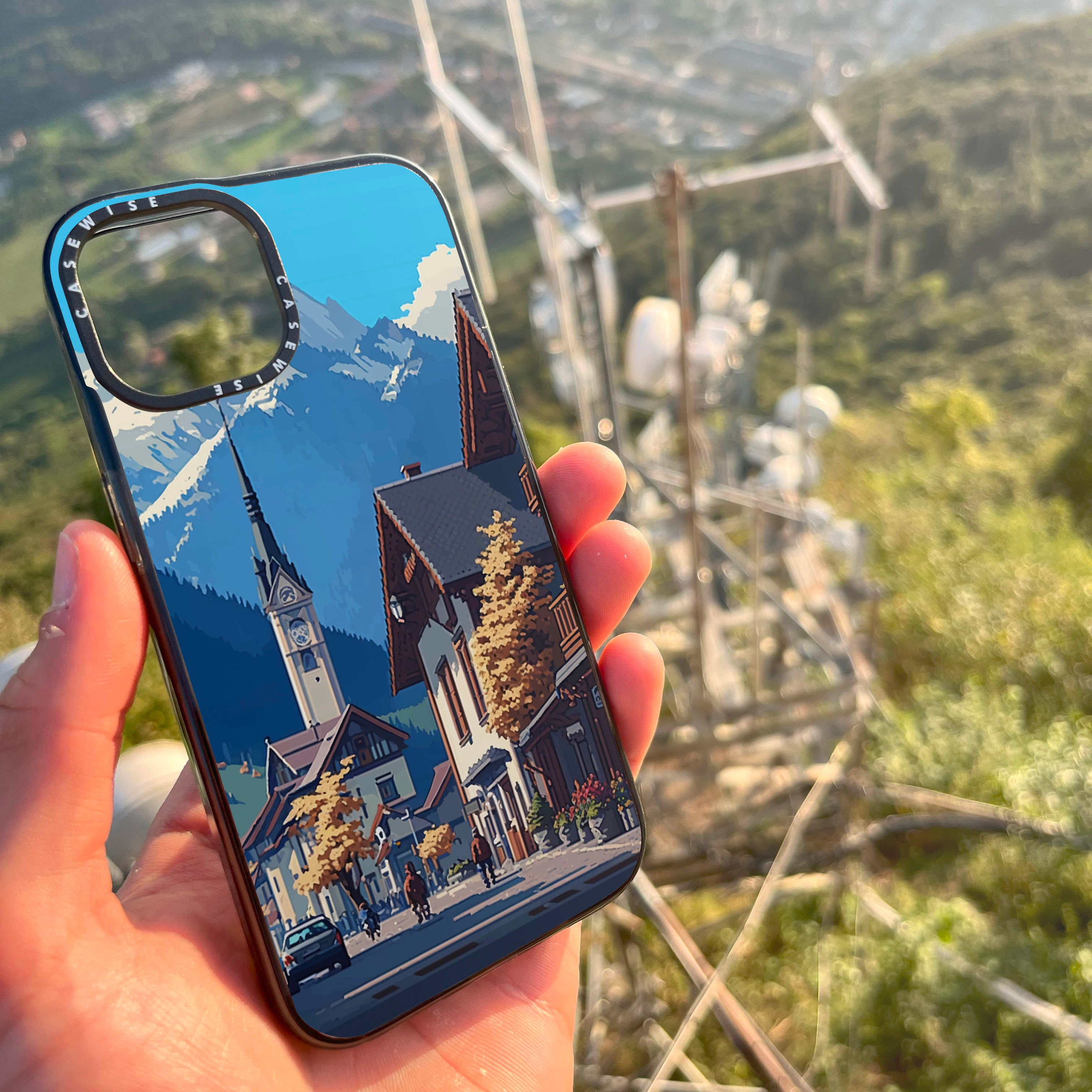 CASEWISE CASEWISE