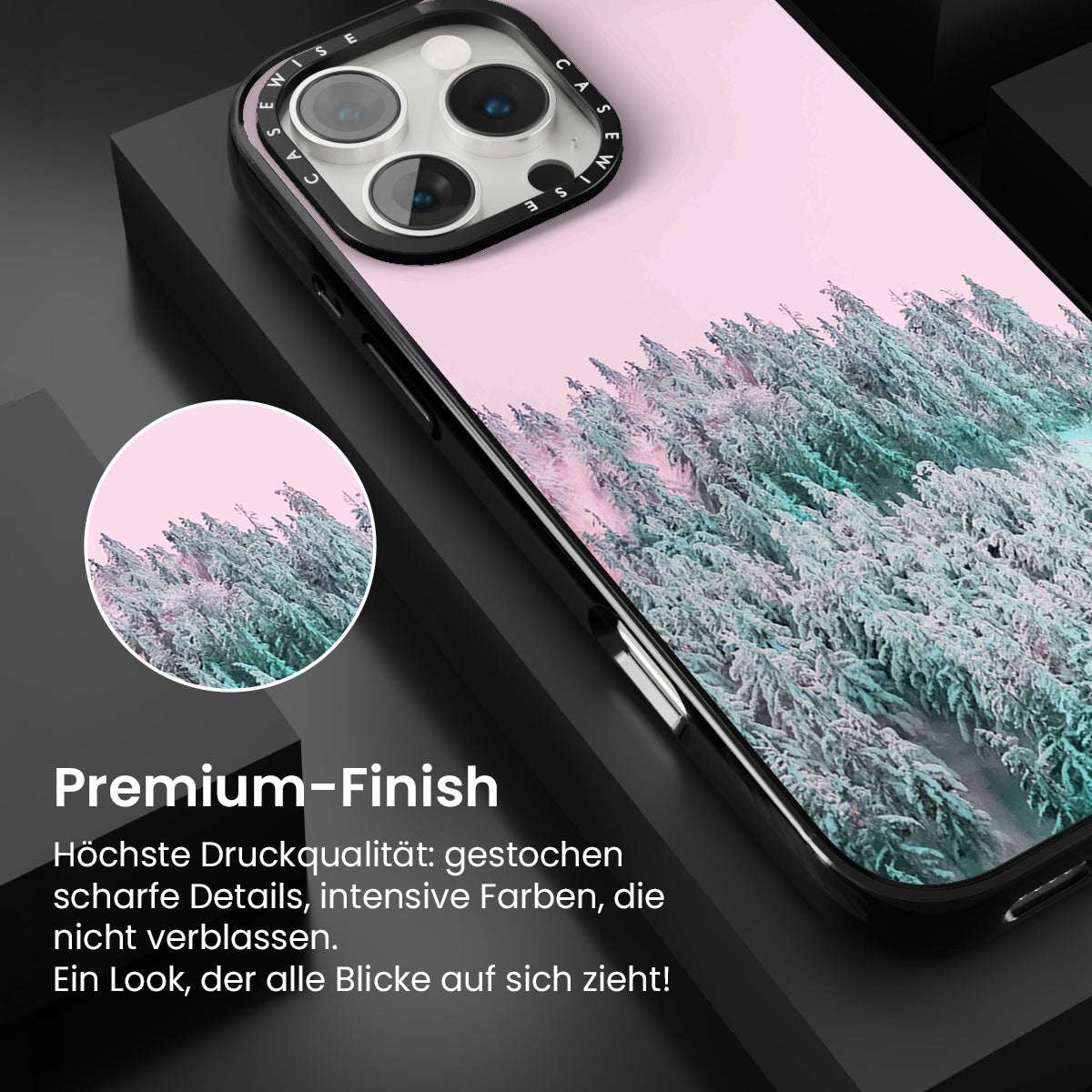 CASEWISE CASEWISE

Premium-Finish

Höchste Druckqualität: gestochen scharfe Details, intensive Farben, die nicht verblassen.
Ein Look, der alle Blicke auf sich zieht!