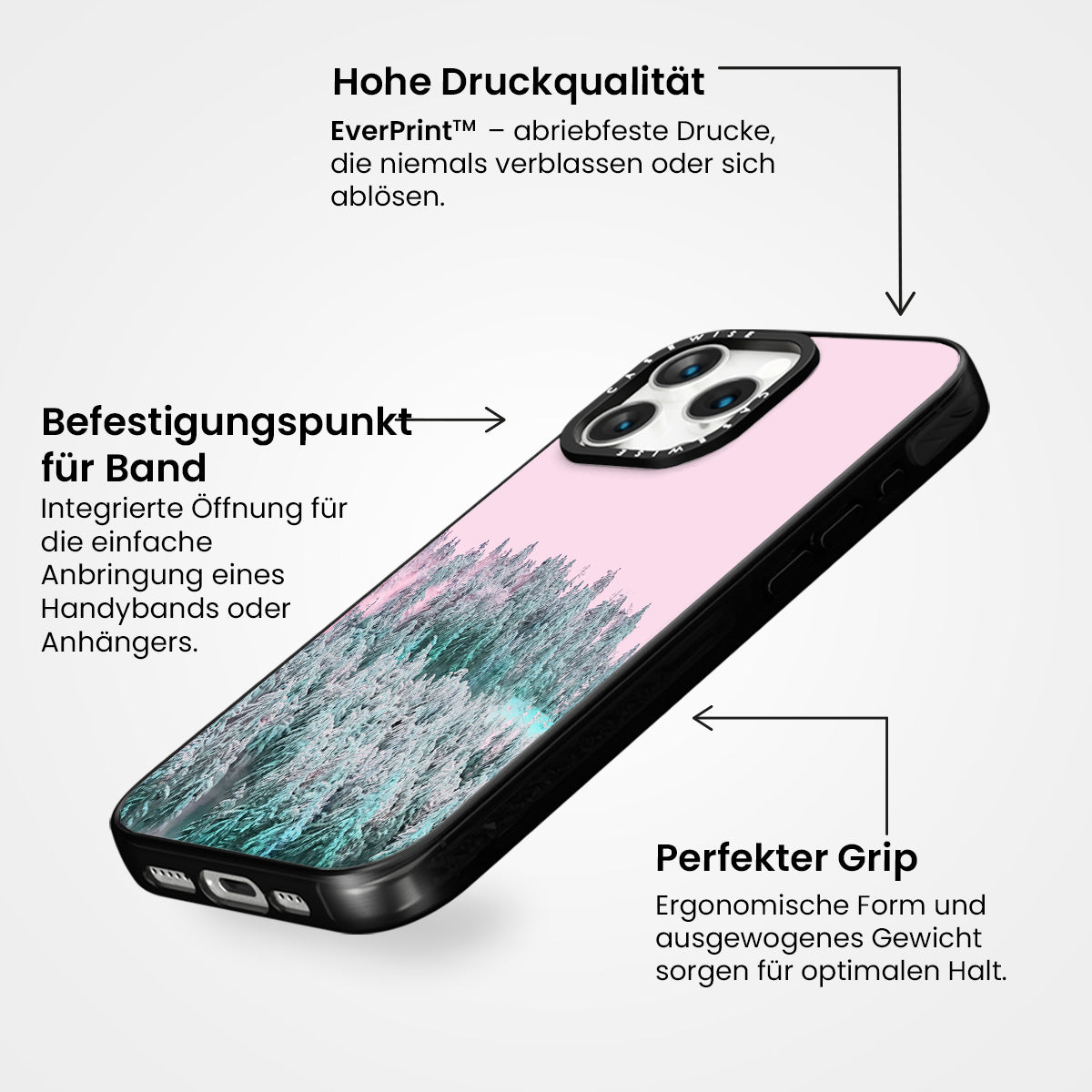 Hohe Druckqualität

EverPrint™ – abriebfeste Drucke, die niemals verblassen oder sich ablösen.

Befestigungspunkt für Band

Integrierte Öffnung für die einfache Anbringung eines Handybands oder Anhängers.

CASEWISE

CASEWISE

Perfekter Grip

Ergonomische Form und ausgewogenes Gewicht sorgen für optimalen Halt.