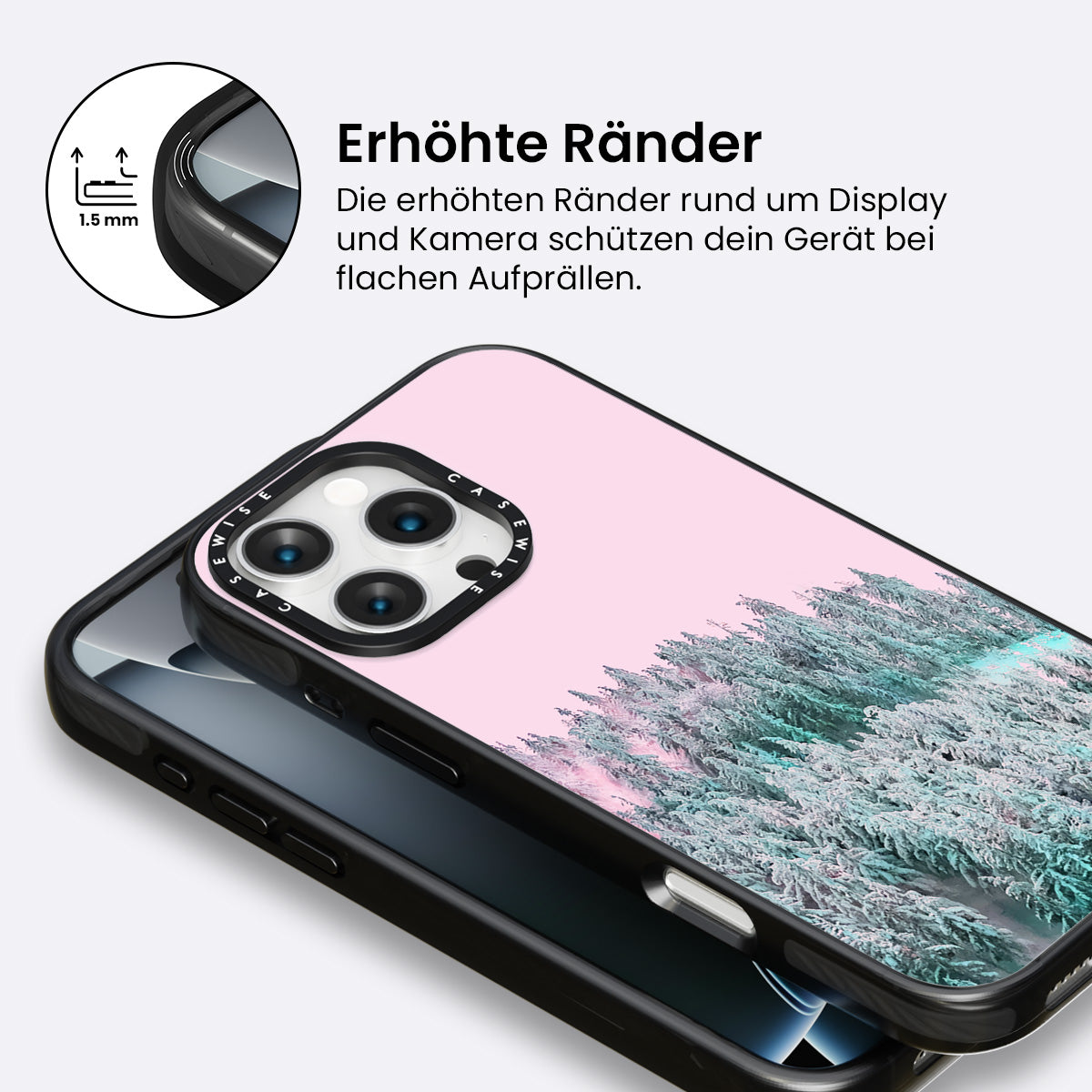 1.5 mm

Erhöhte Ränder

Die erhöhten Ränder rund um Display und Kamera schützen dein Gerät bei flachen Aufprällen.

CASEWISE CASEWISE