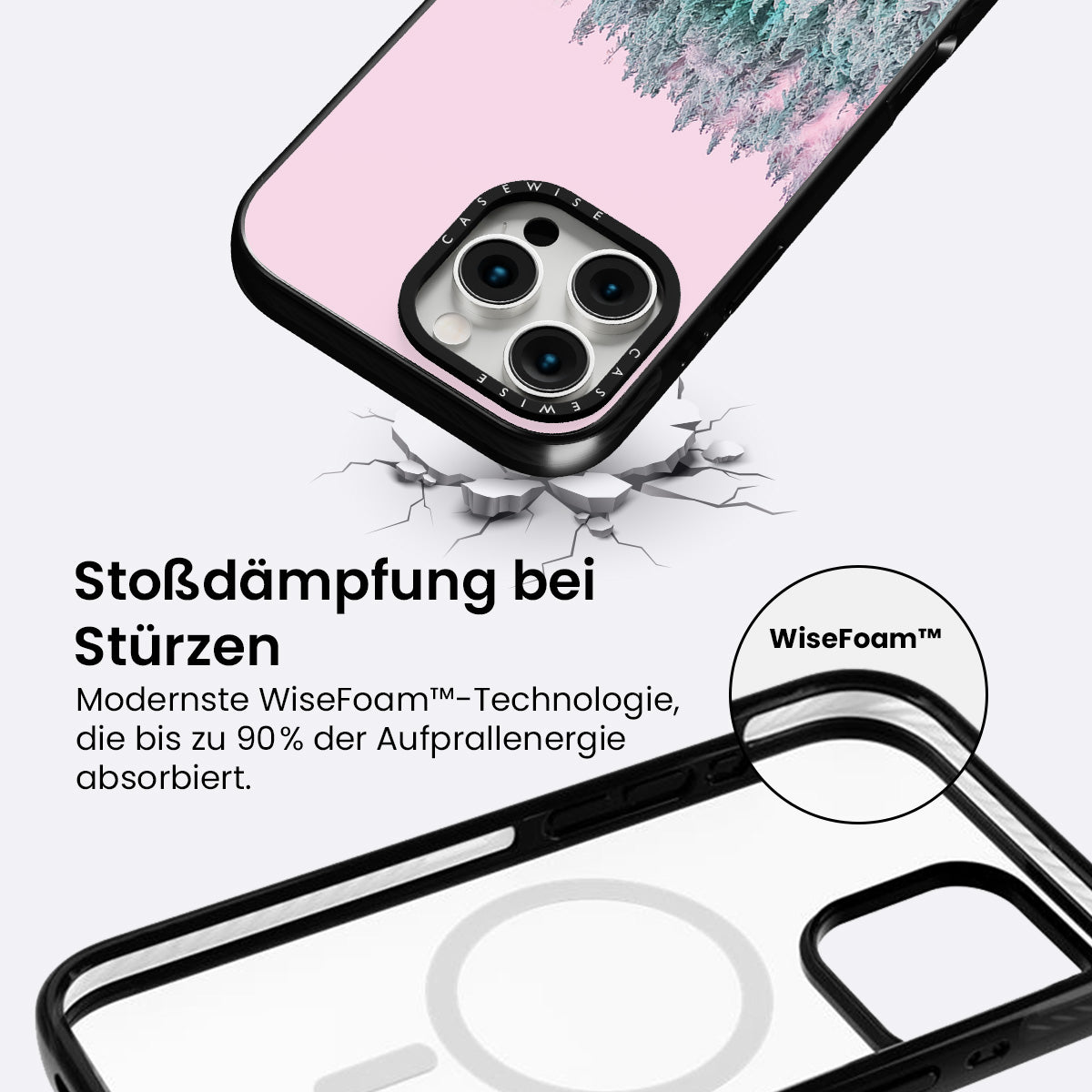 CASEWISE

CASEWISE

Stoßdämpfung bei Stürzen

Modernste WiseFoam™-Technologie, die bis zu 90% der Aufprallenergie absorbiert.

WiseFoam™