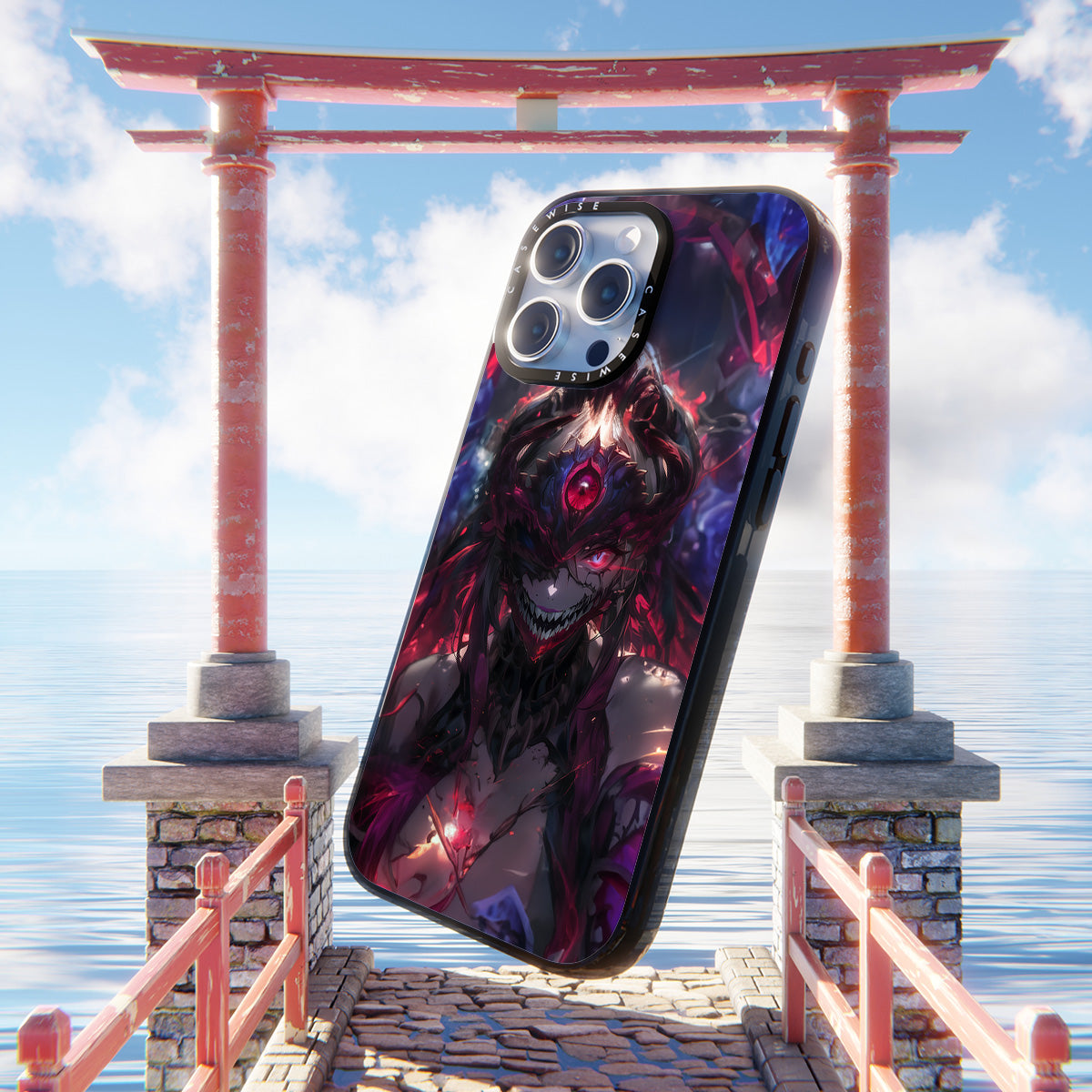 CASEWISE CASEWISE