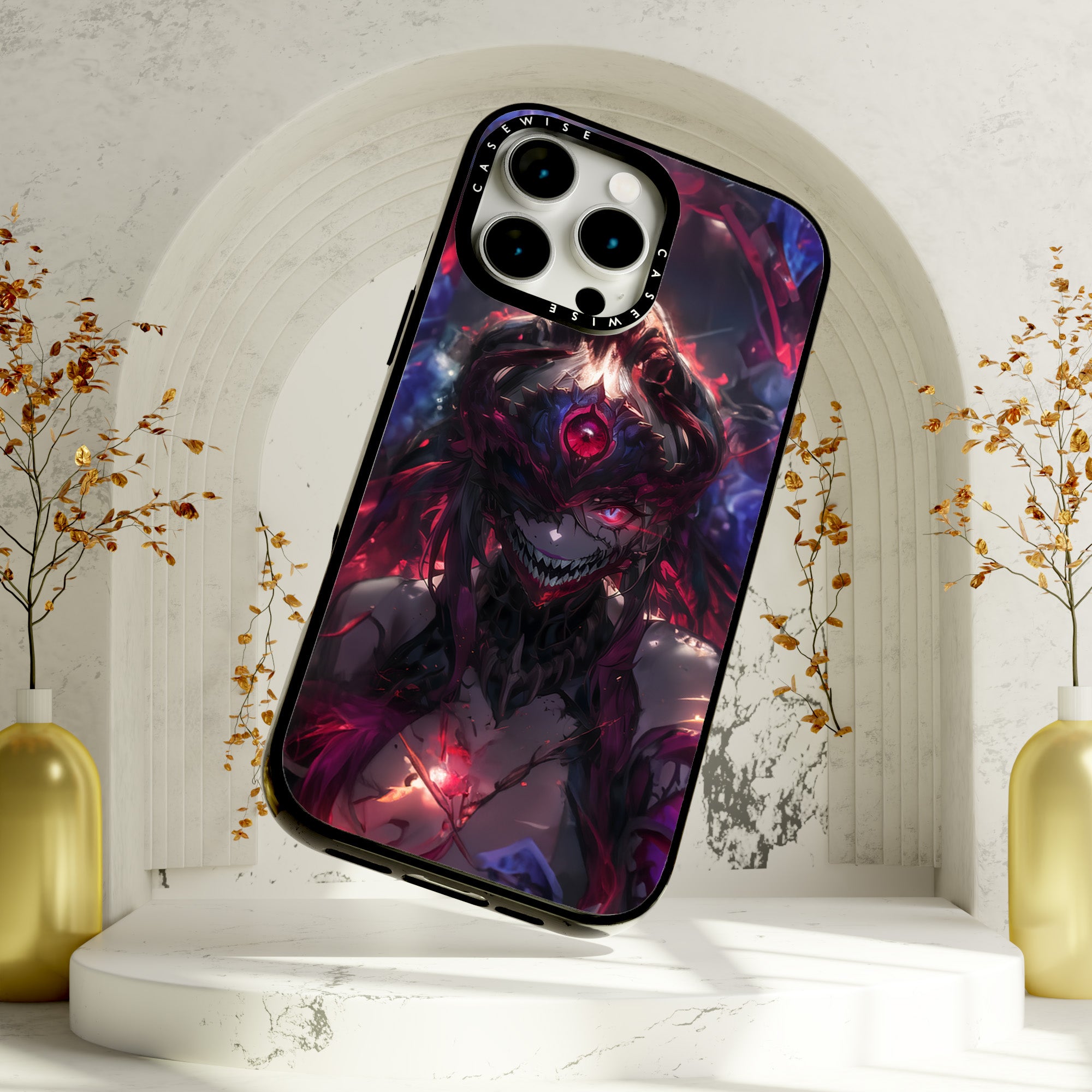 CASEWISE
CASEWISE