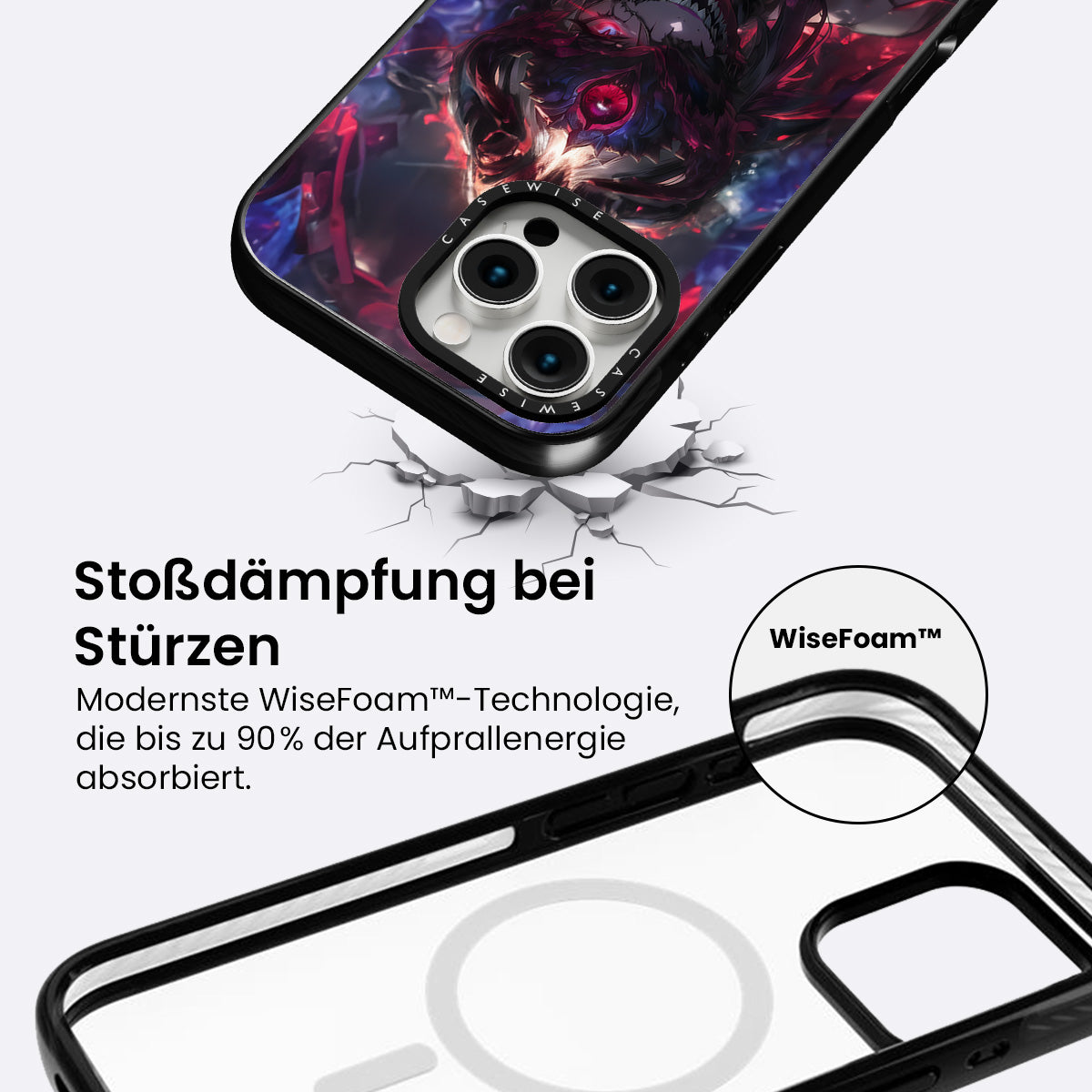 CASEWISE

CASEWISE

Stoßdämpfung bei Stürzen

Modernste WiseFoam™-Technologie, die bis zu 90% der Aufprallenergie absorbiert.

WiseFoam™