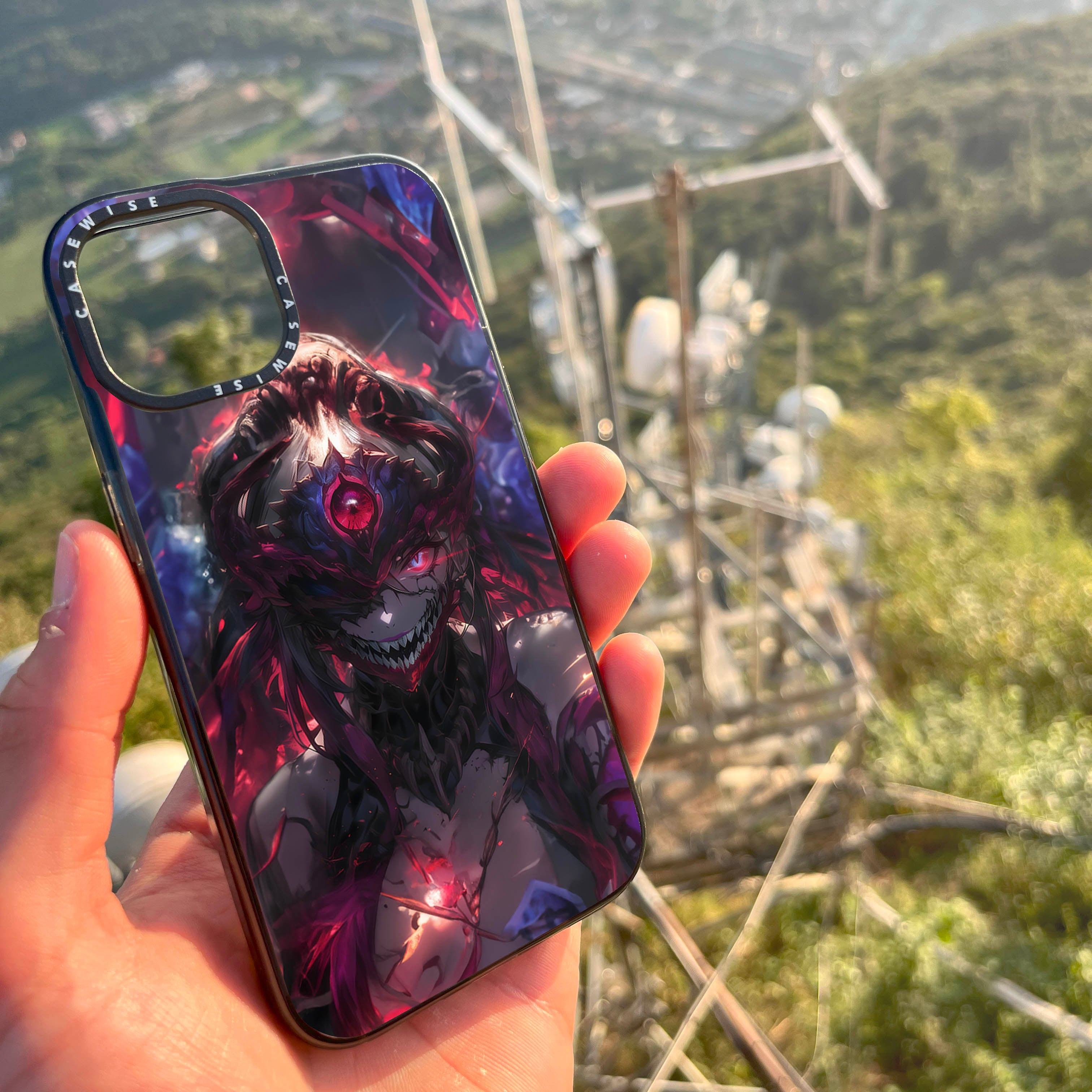 CASEWISE CASEWISE