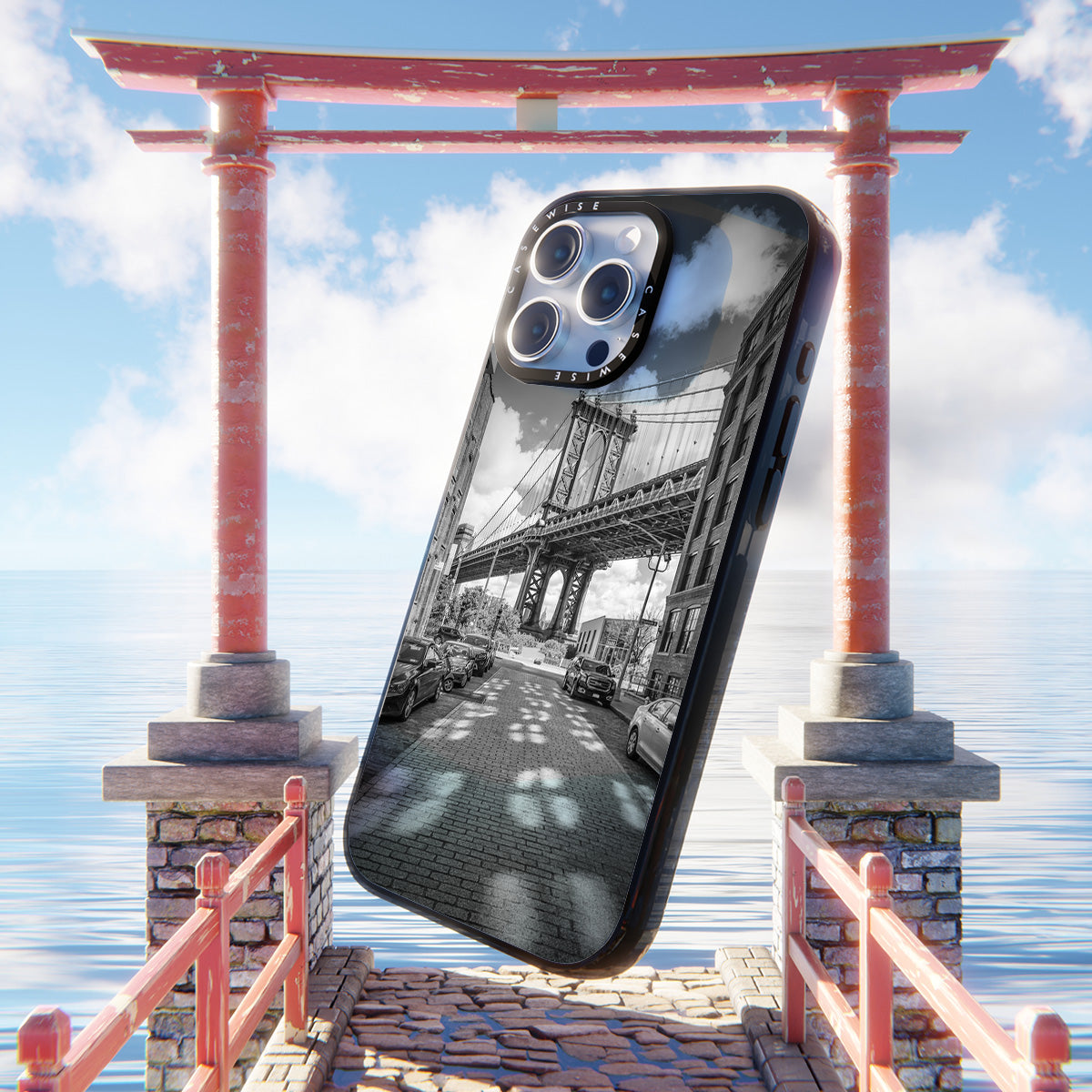 CASEWISE CASEWISE