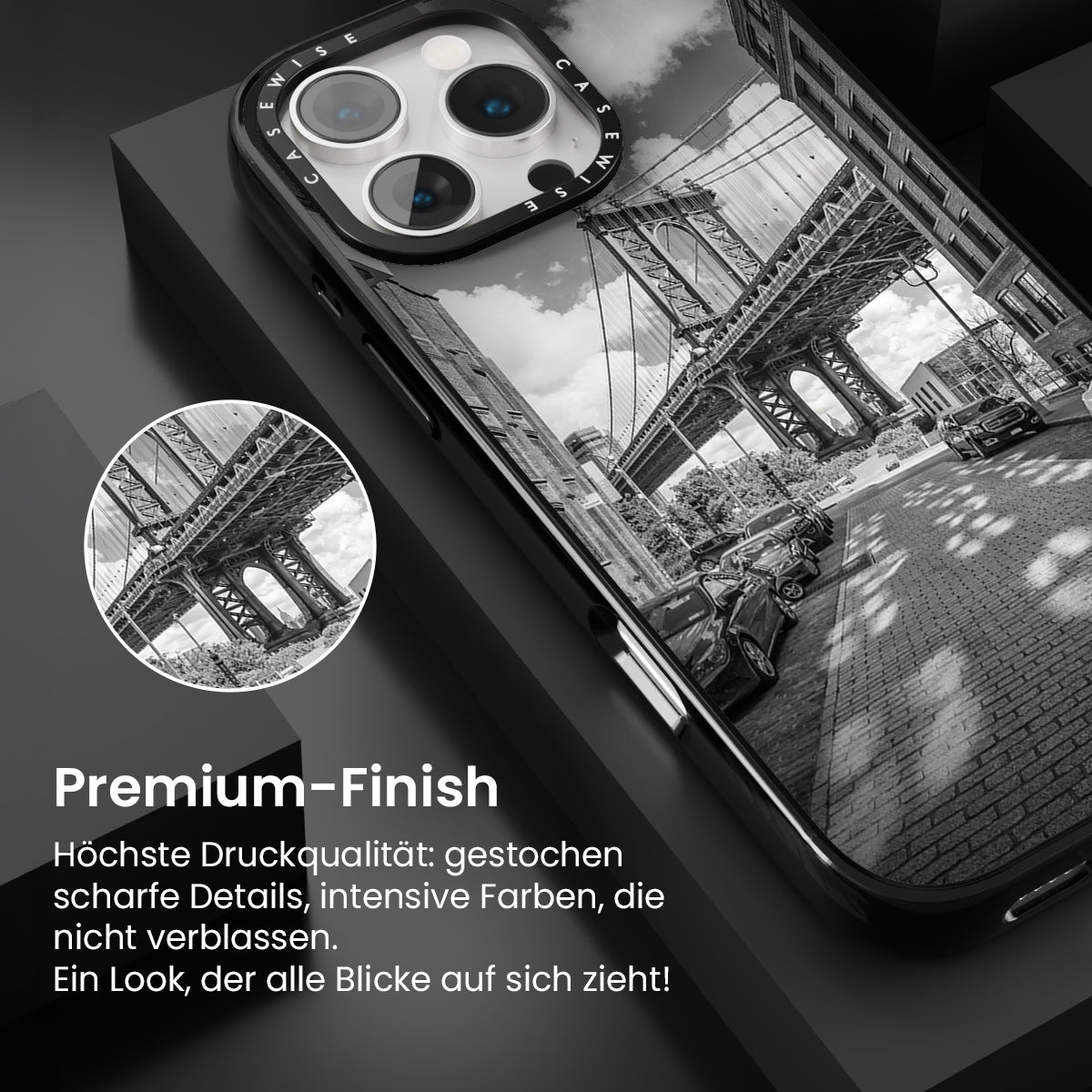 CASEWISE CASEWISE

Premium-Finish

Höchste Druckqualität: gestochen scharfe Details, intensive Farben, die nicht verblassen.
Ein Look, der alle Blicke auf sich zieht!