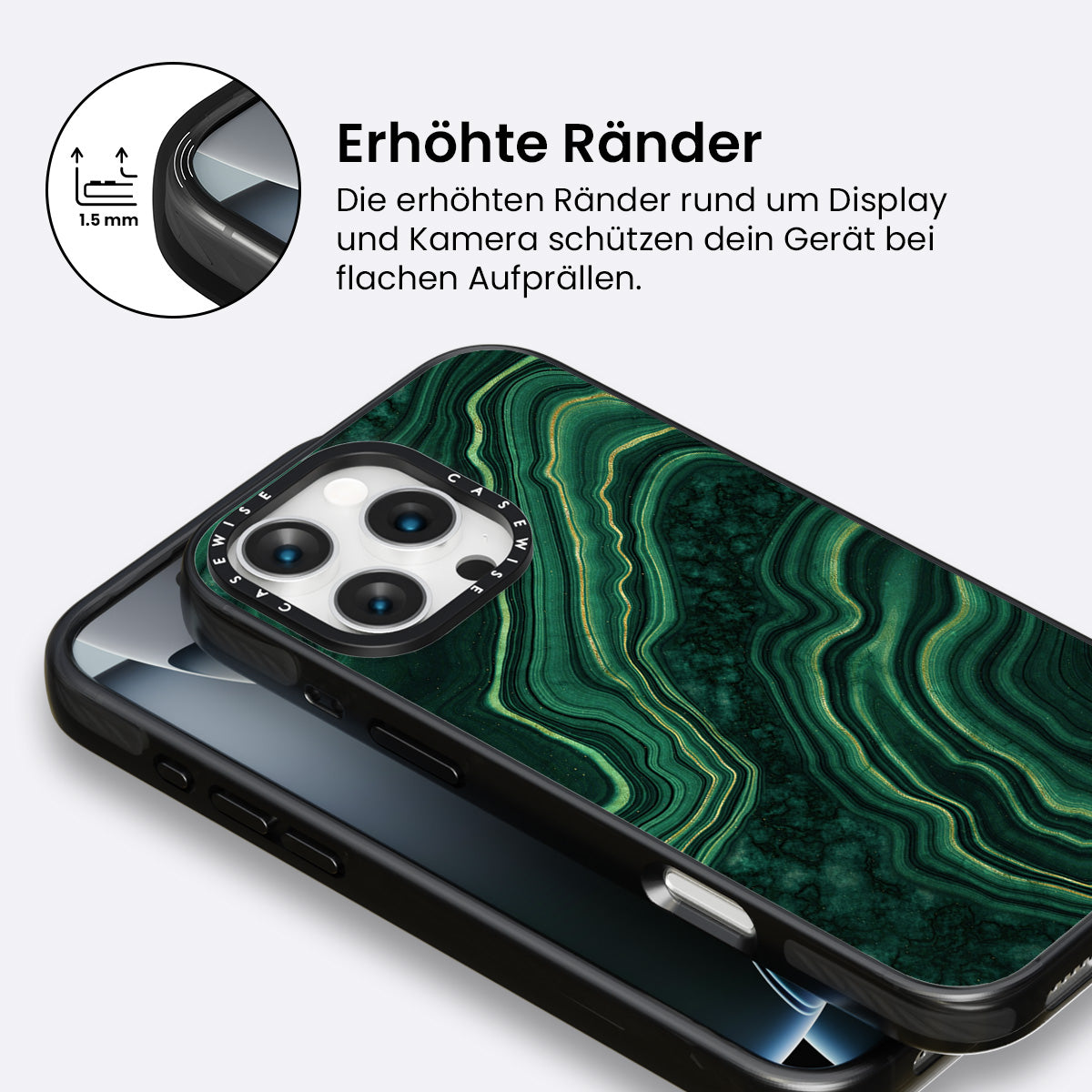 1.5 mm

Erhöhte Ränder

Die erhöhten Ränder rund um Display und Kamera schützen dein Gerät bei flachen Aufprällen.

CASEWISE CASEWISE