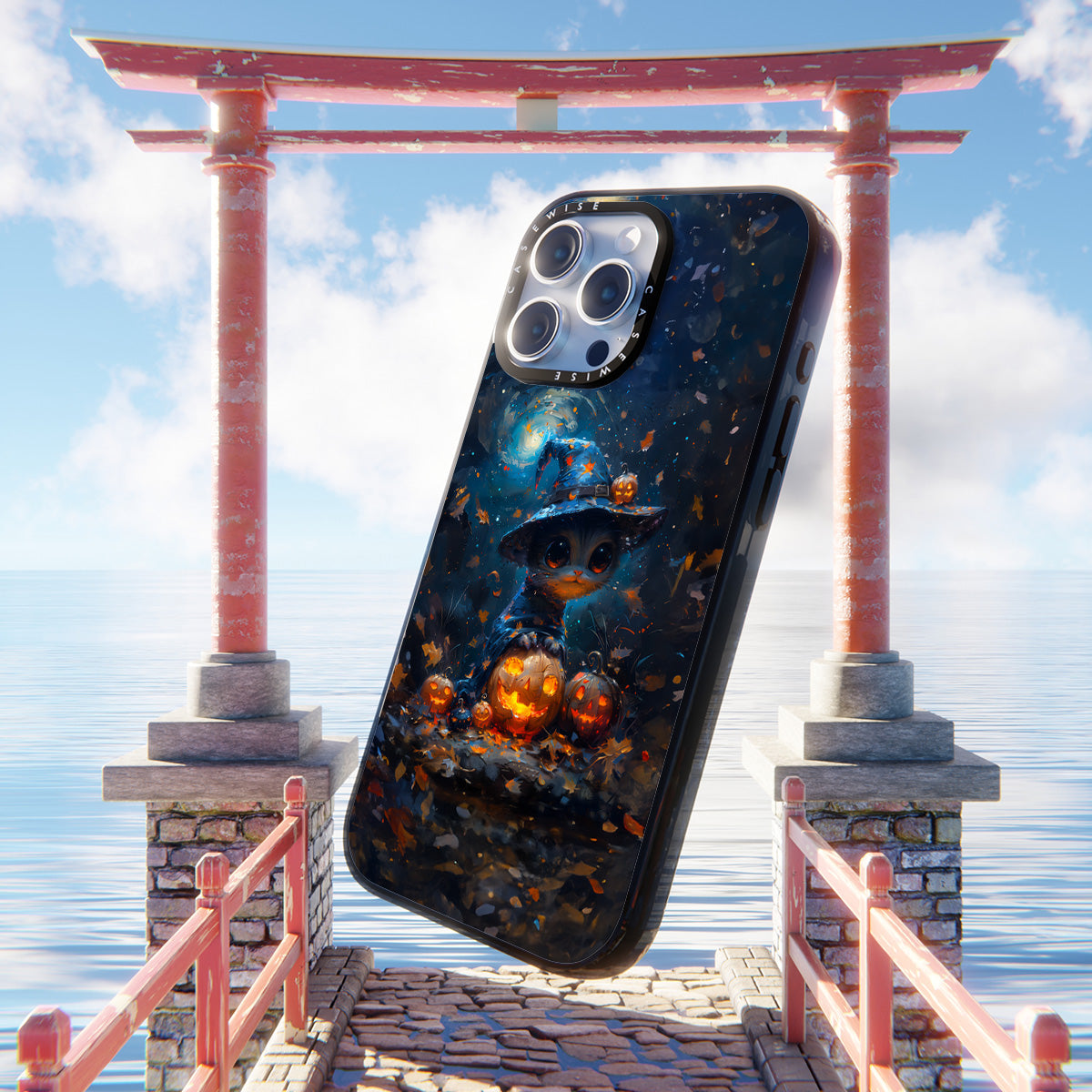 CASEWISE CASEWISE