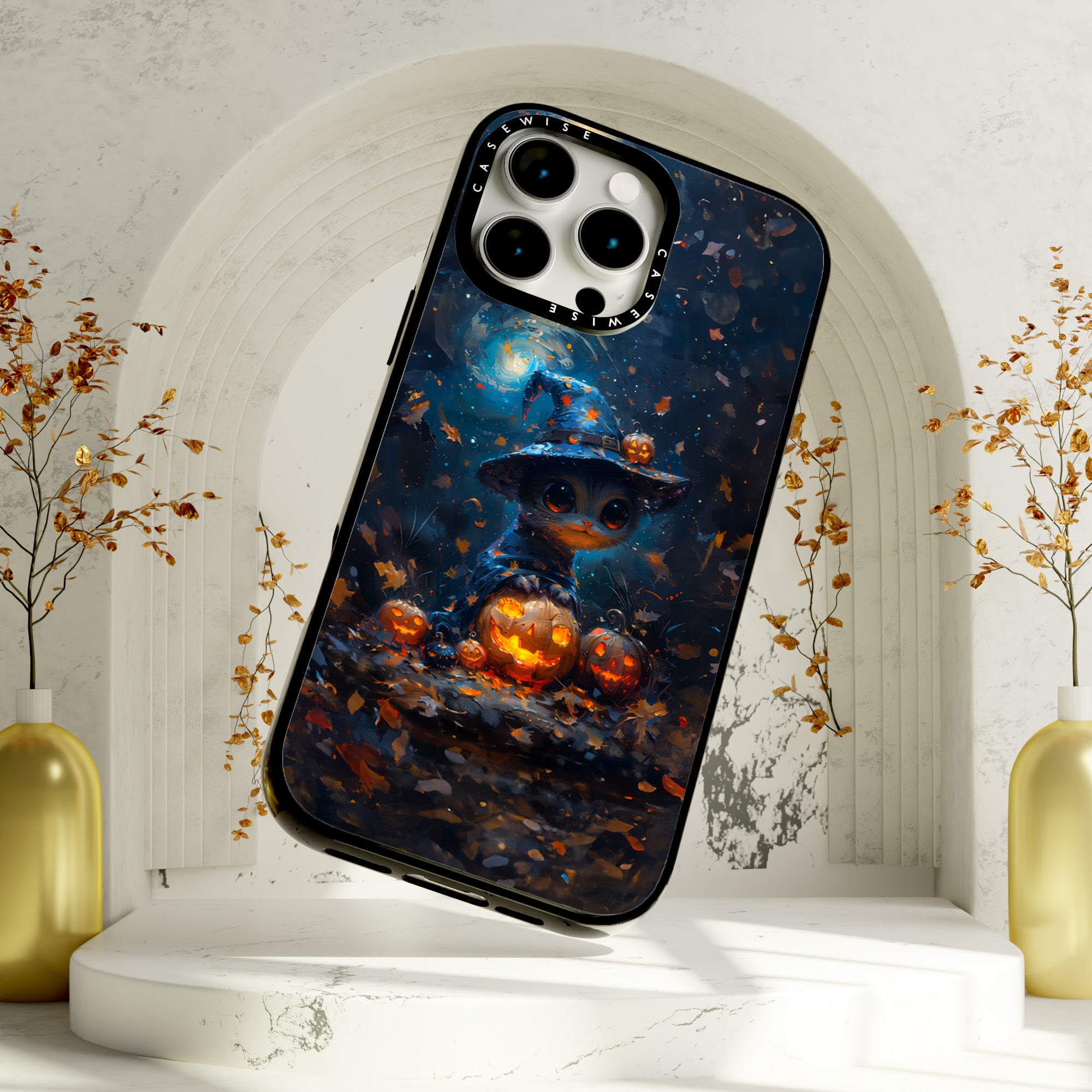 CASEWISE
CASEWISE