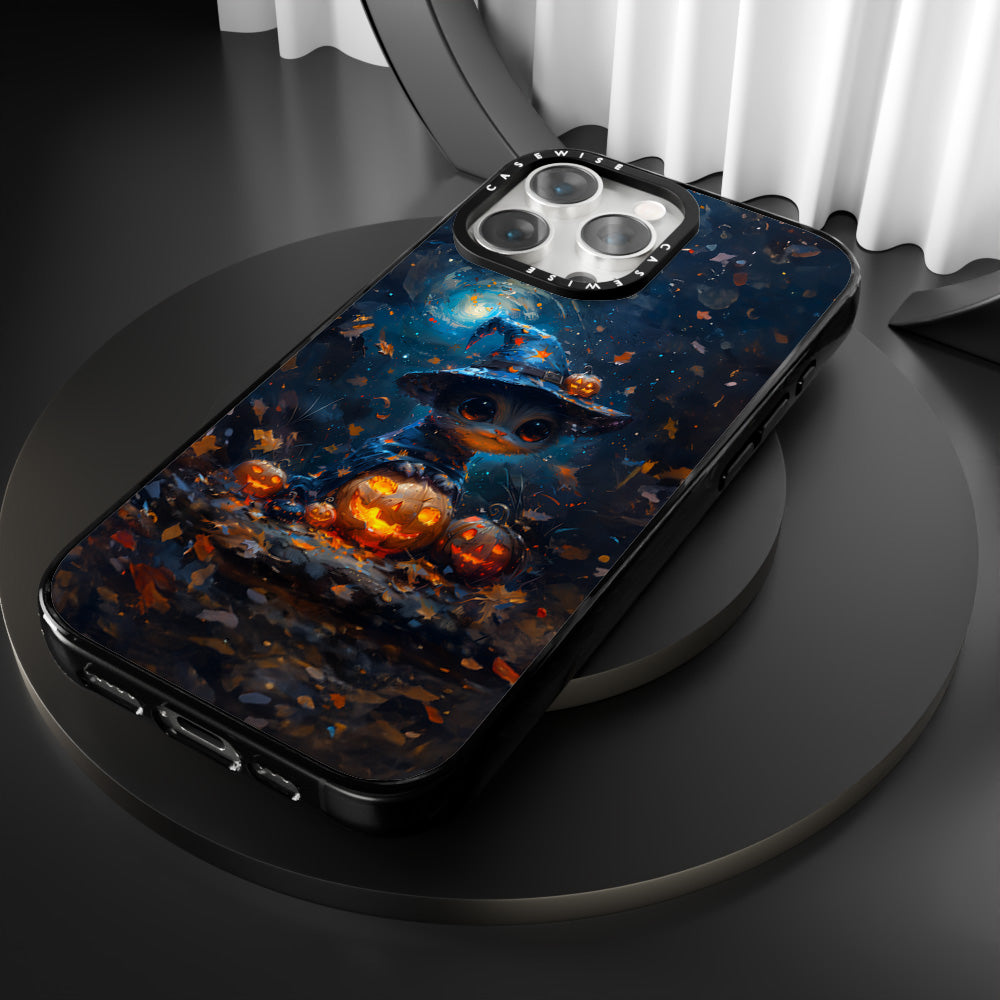 CASEWISE
CASEWISE