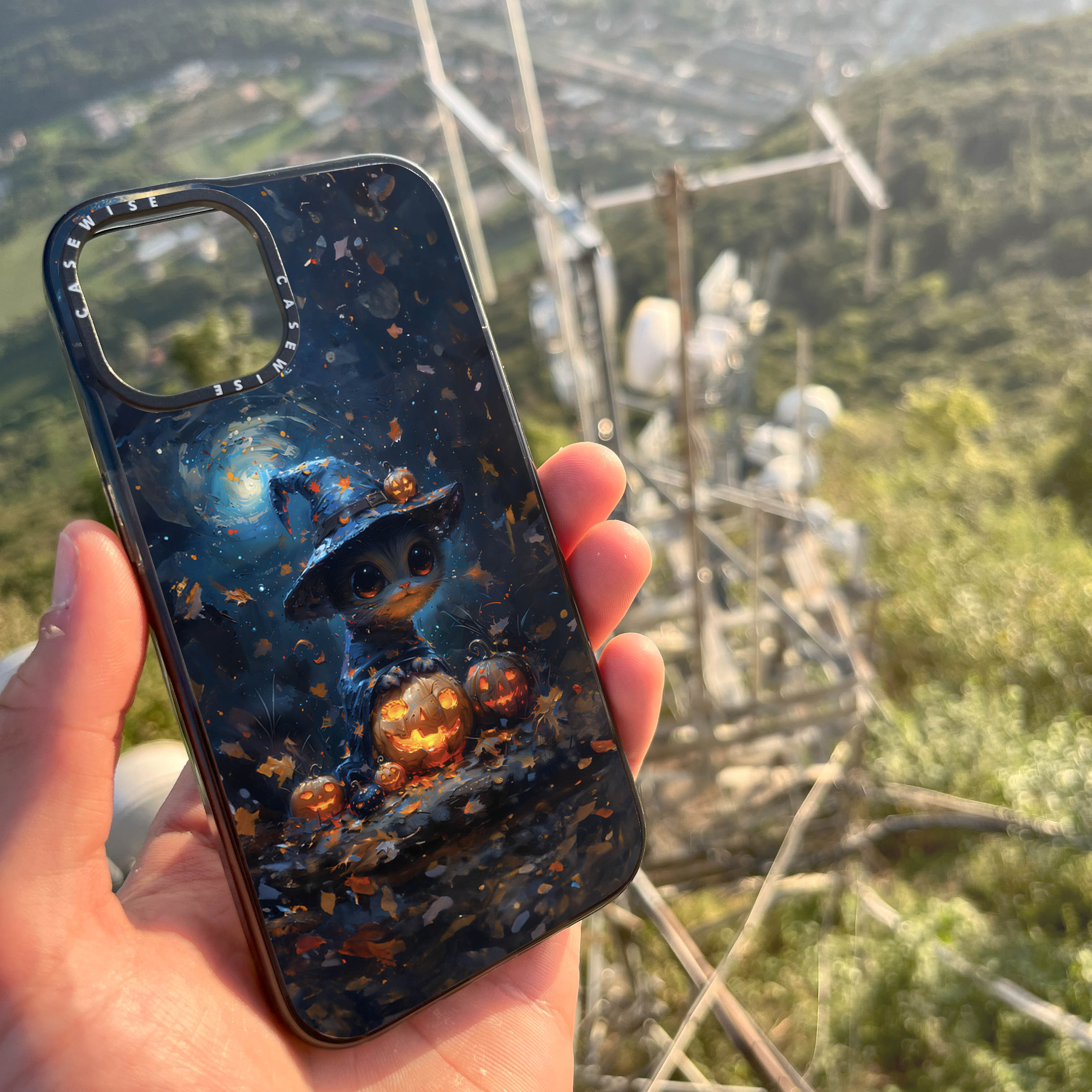 CASEWISE CASEWISE