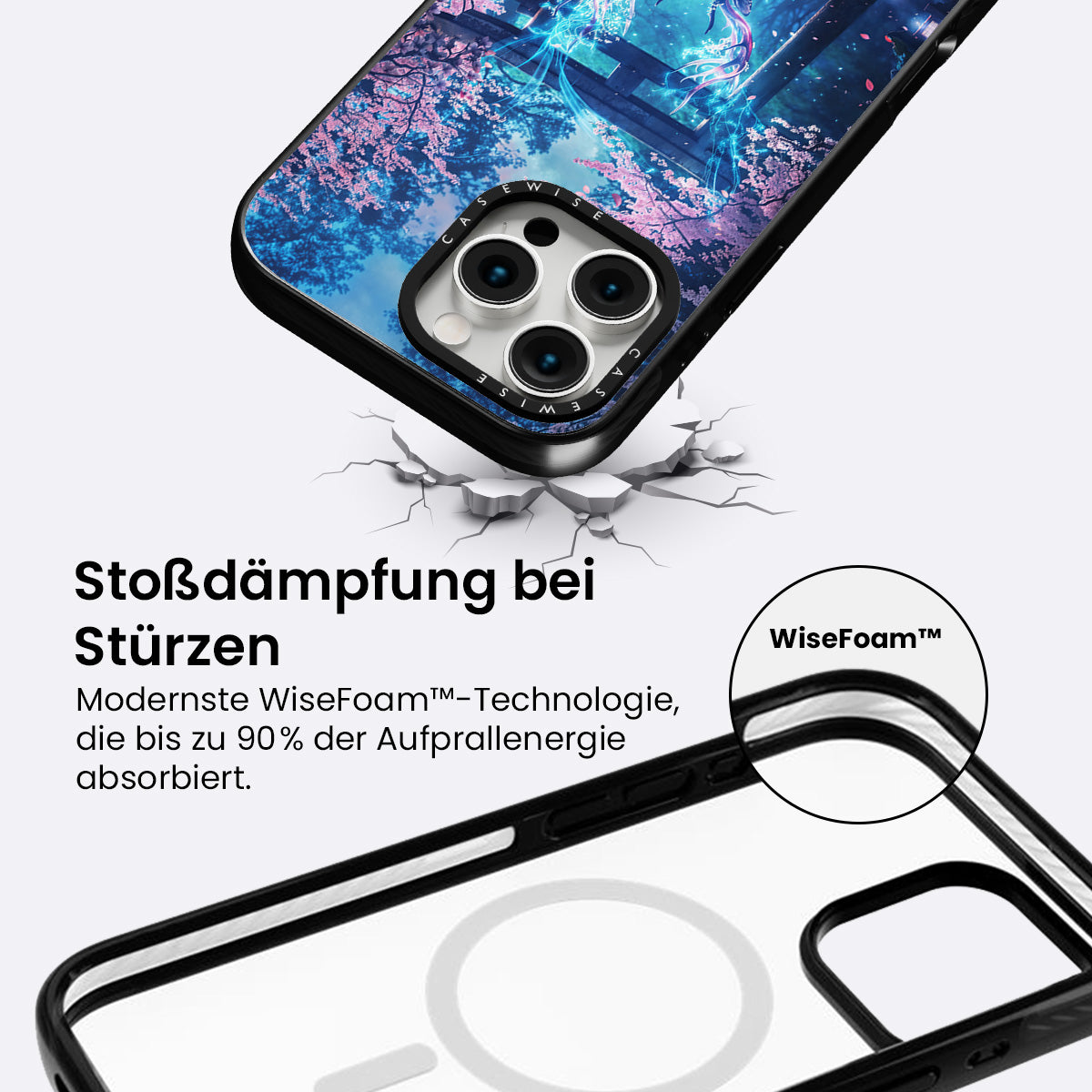 CASEWISE

CASEWISE

Stoßdämpfung bei Stürzen

Modernste WiseFoam™-Technologie, die bis zu 90% der Aufprallenergie absorbiert.

WiseFoam™