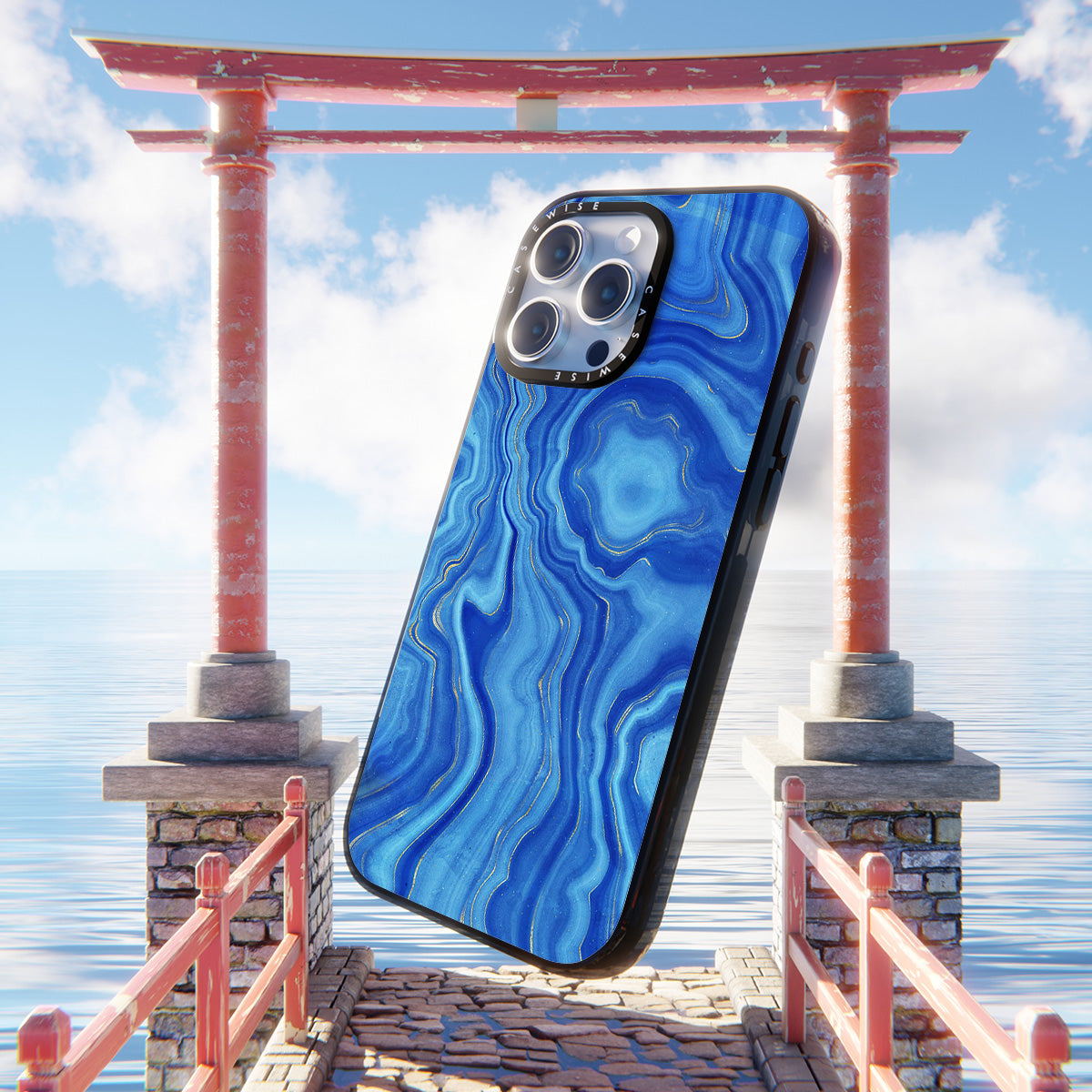 CASEWISE CASEWISE