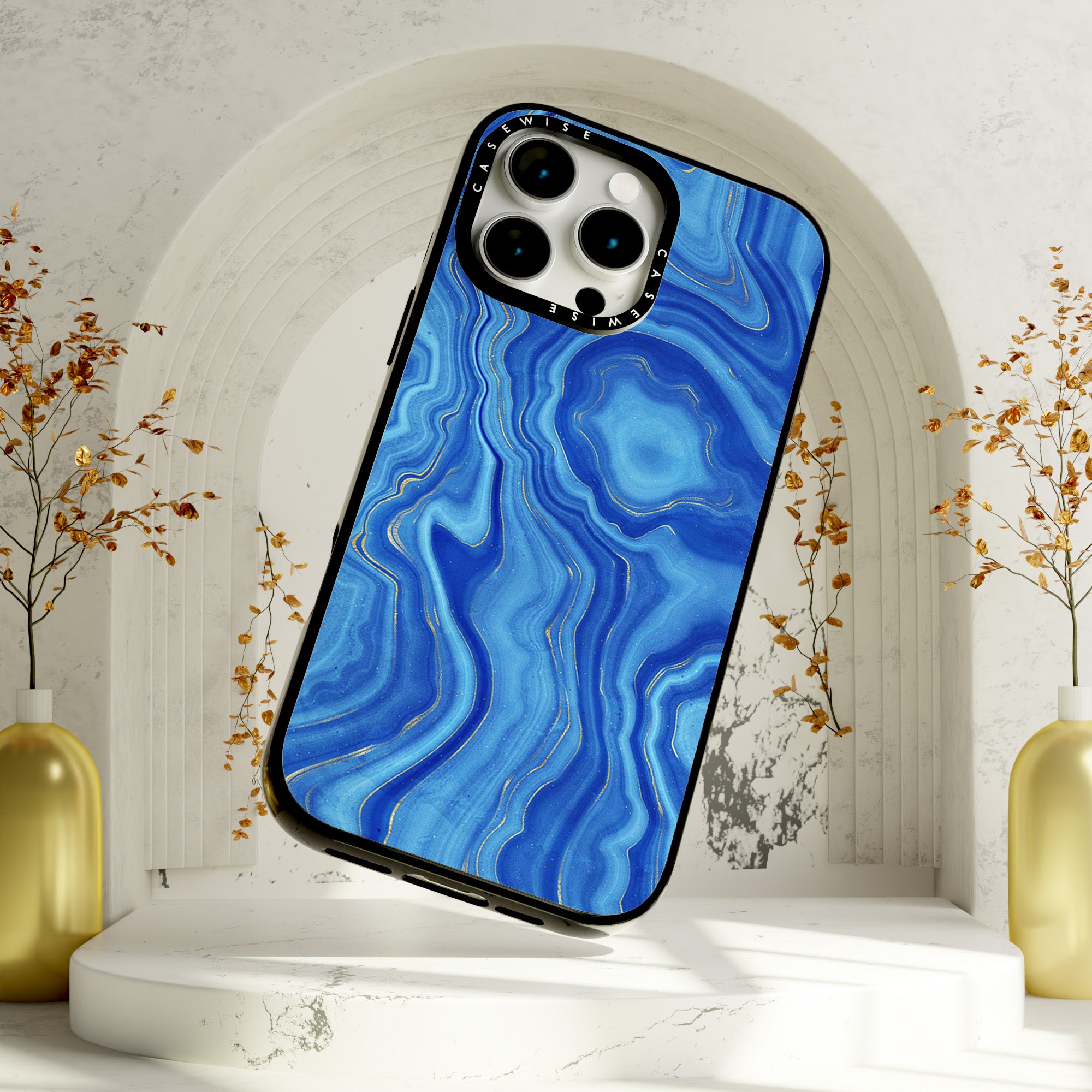 CASEWISE
CASEWISE