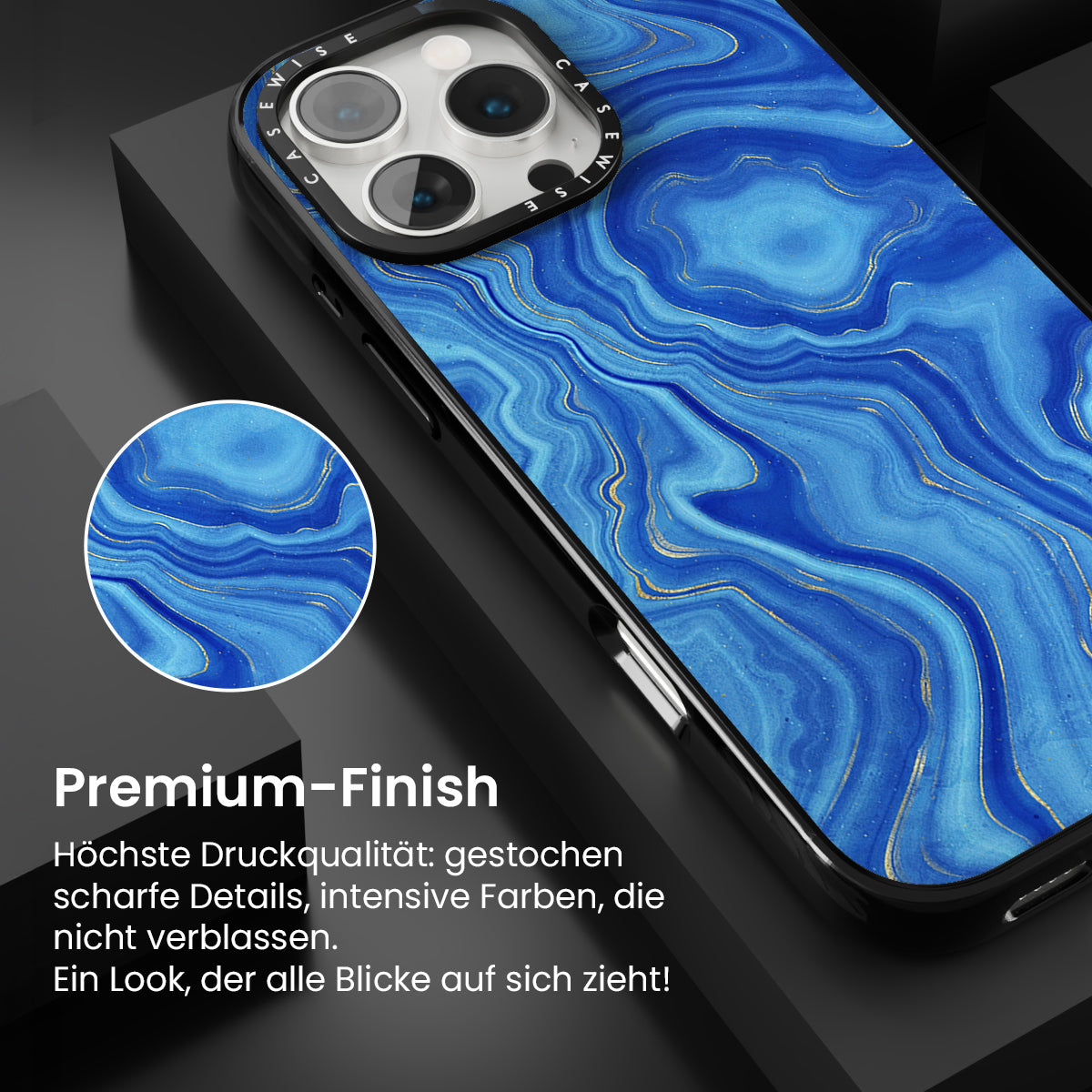 CASEWISE CASEWISE

Premium-Finish

Höchste Druckqualität: gestochen scharfe Details, intensive Farben, die nicht verblassen.
Ein Look, der alle Blicke auf sich zieht!