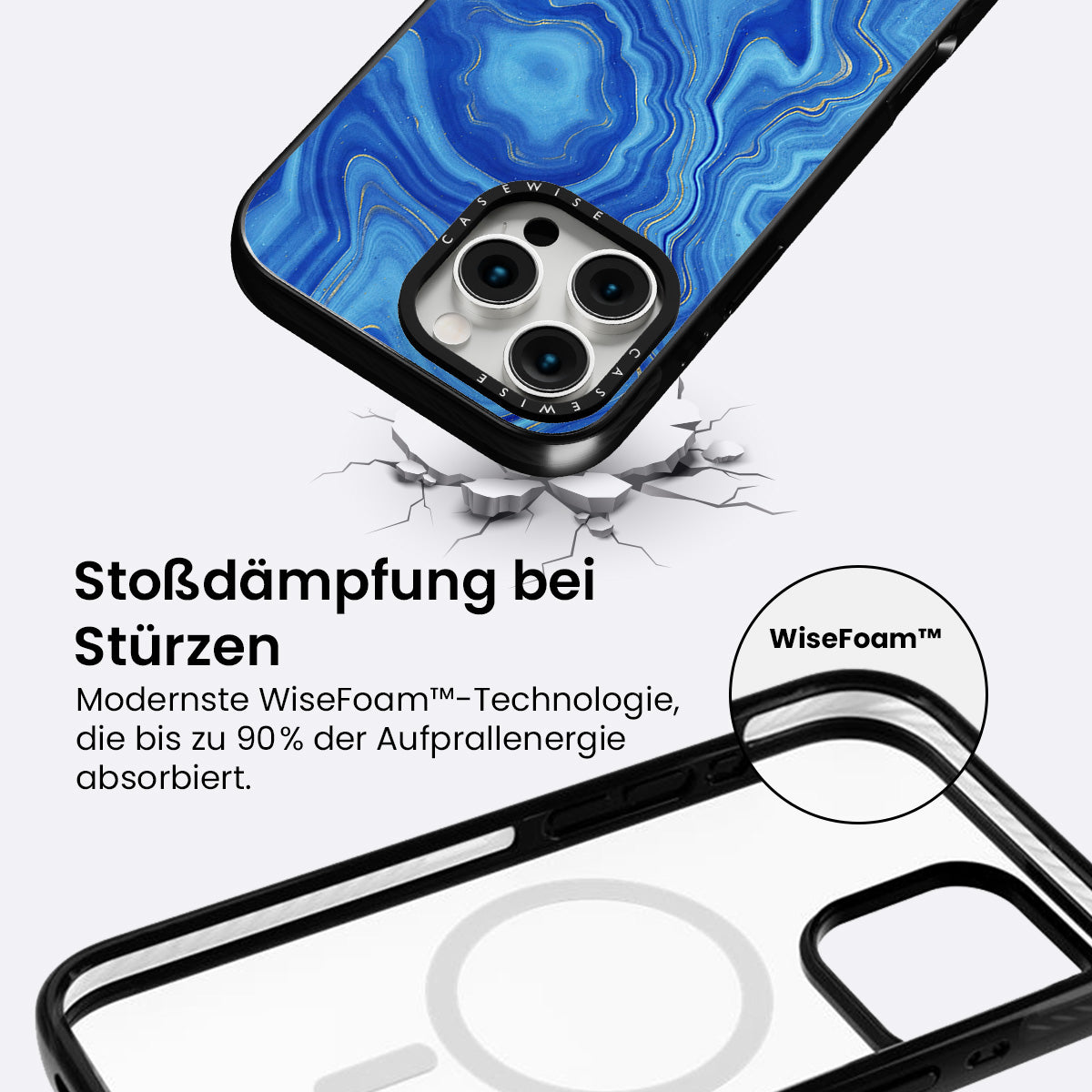 CASEWISE

CASEWISE

Stoßdämpfung bei Stürzen

Modernste WiseFoam™-Technologie, die bis zu 90% der Aufprallenergie absorbiert.

WiseFoam™