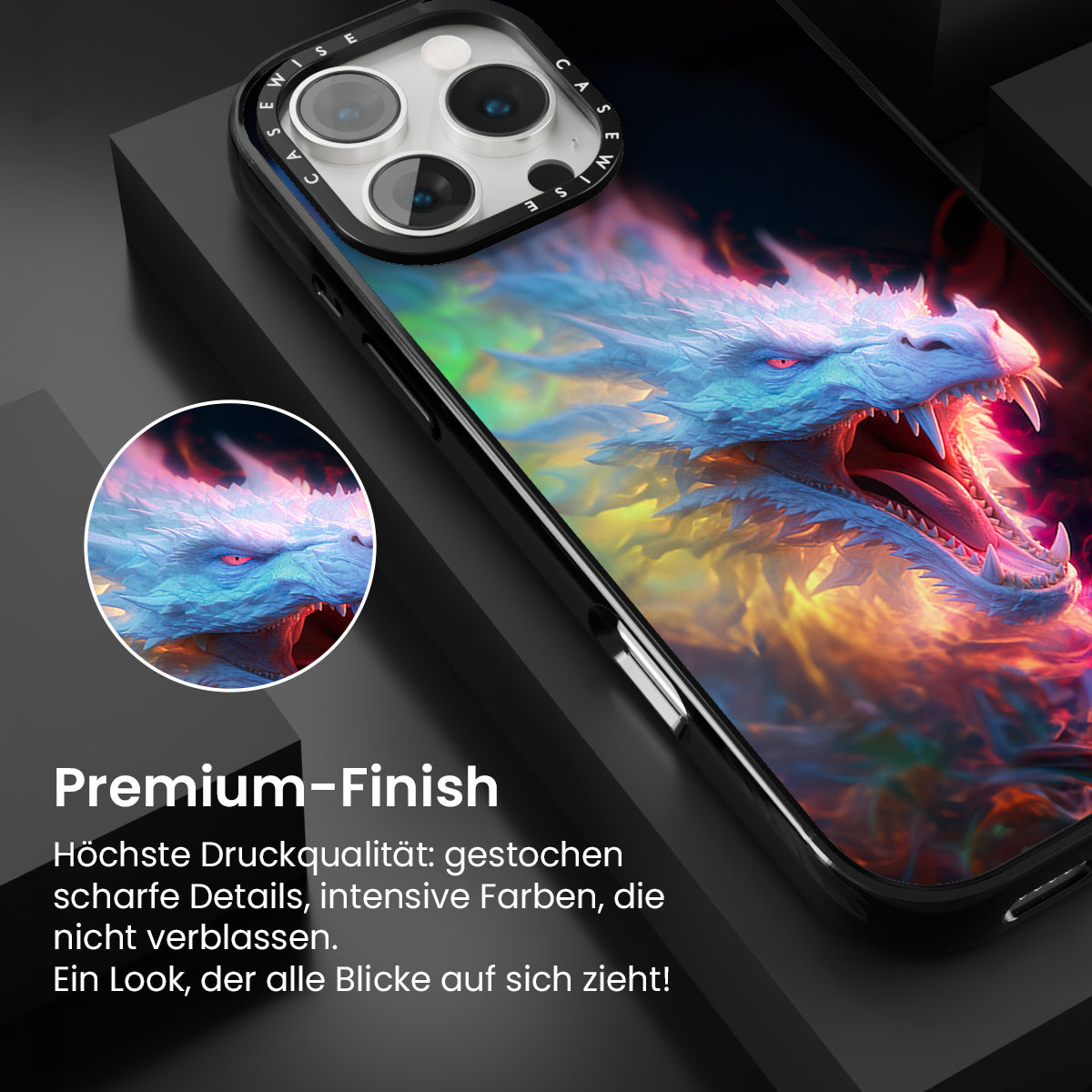 CASEWISE CASEWISE

Premium-Finish

Höchste Druckqualität: gestochen scharfe Details, intensive Farben, die nicht verblassen.
Ein Look, der alle Blicke auf sich zieht!