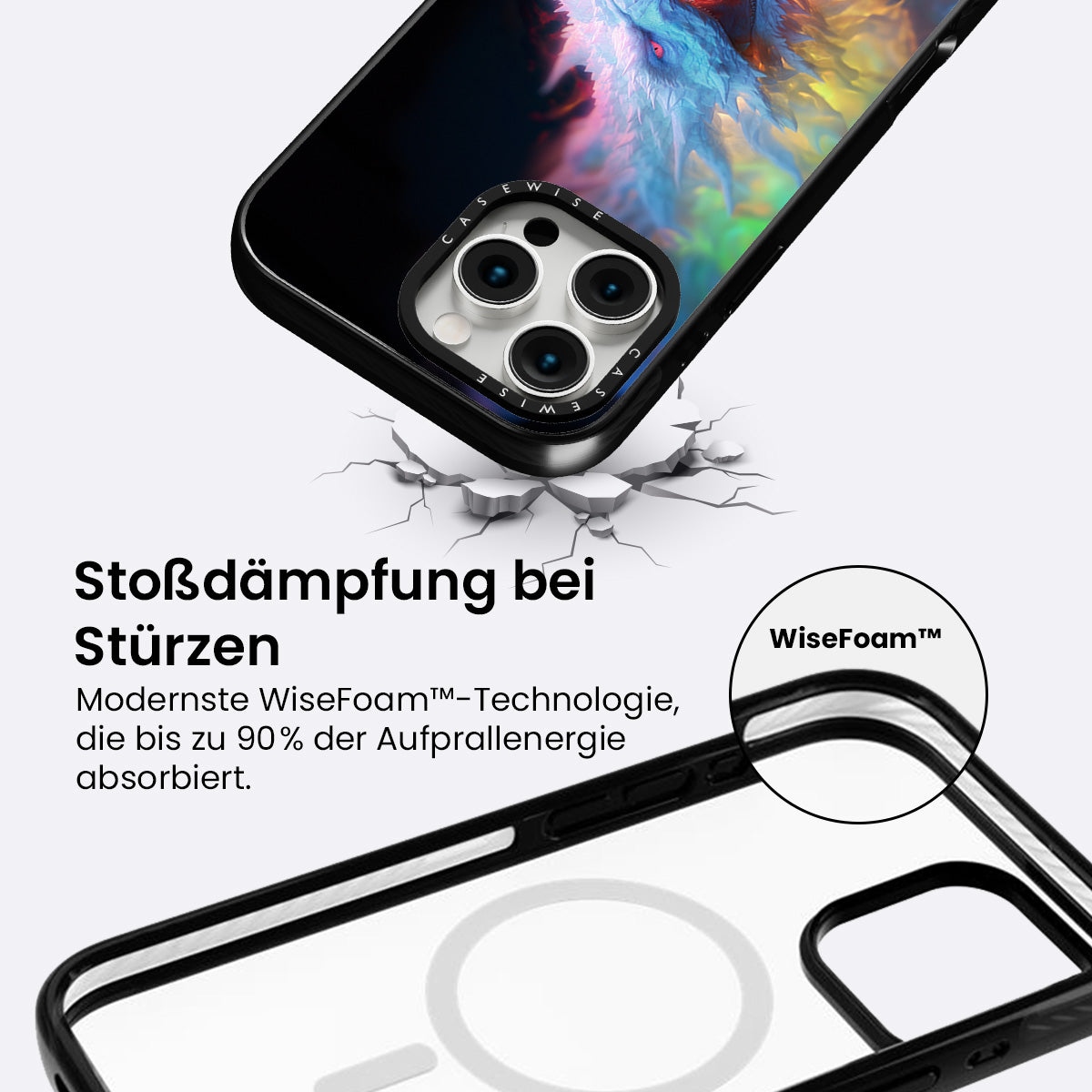 CASEWISE

CASEWISE

Stoßdämpfung bei Stürzen

Modernste WiseFoam™-Technologie, die bis zu 90% der Aufprallenergie absorbiert.

WiseFoam™