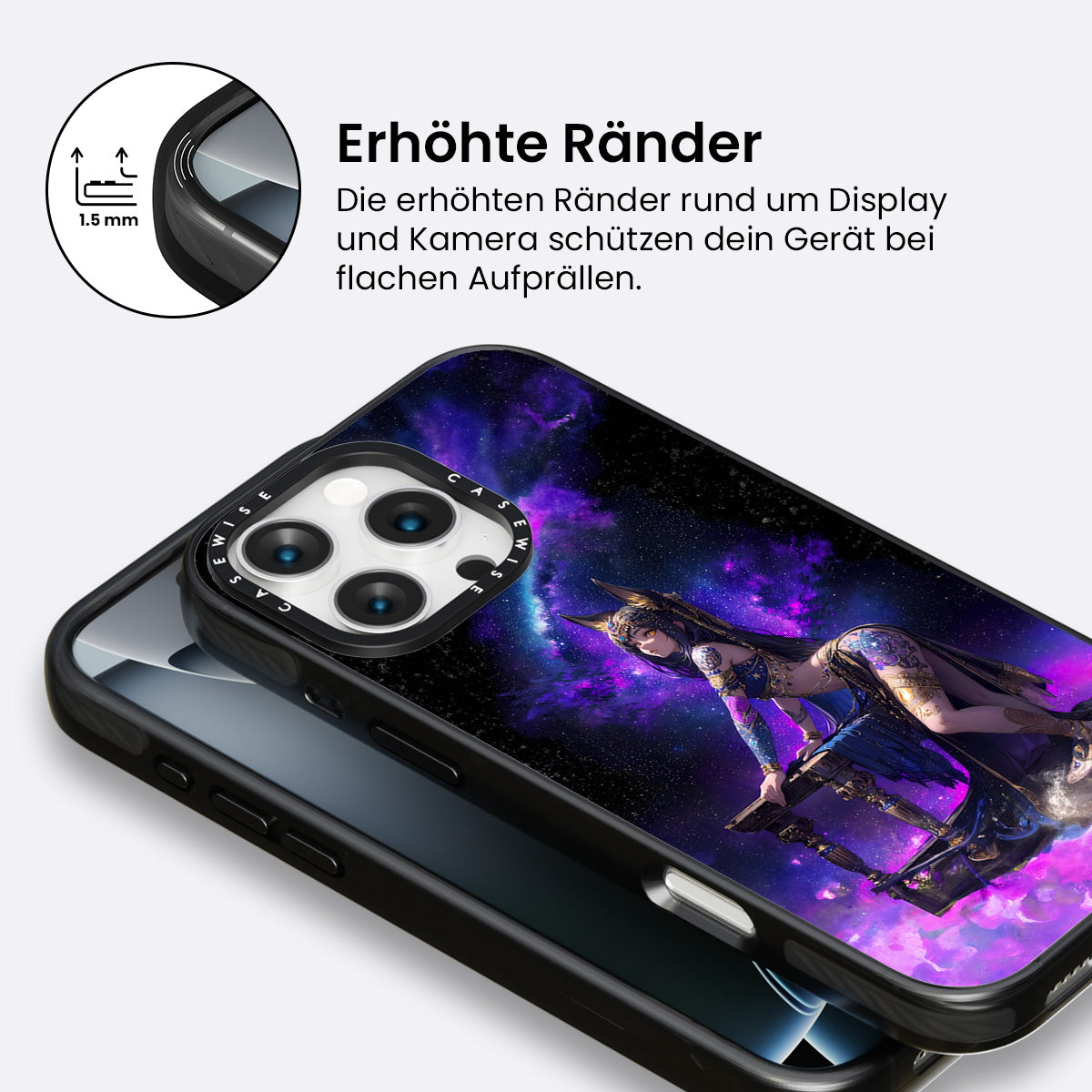 1.5 mm

Erhöhte Ränder

Die erhöhten Ränder rund um Display und Kamera schützen dein Gerät bei flachen Aufprällen.

CASEWISE CASEWISE