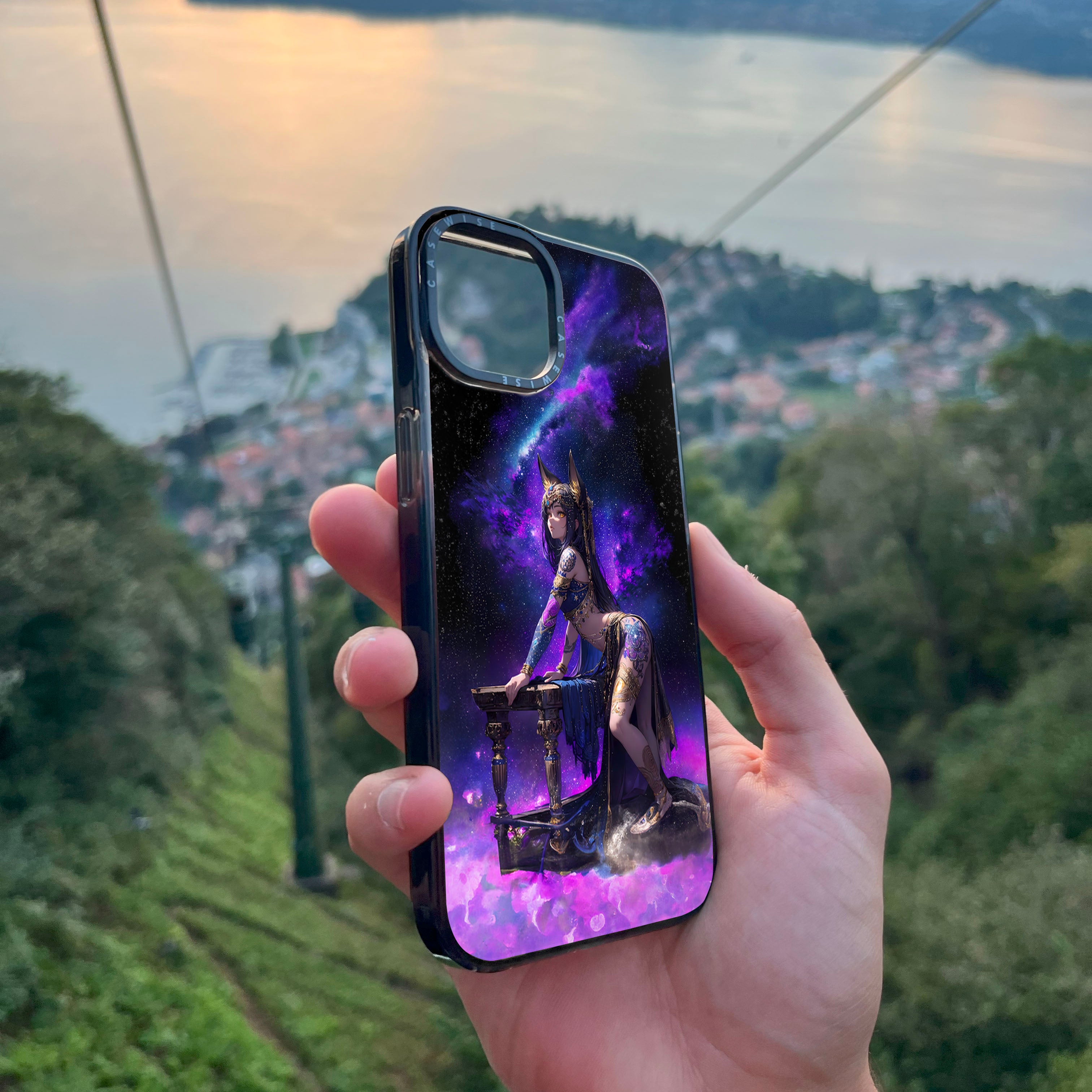 CASEWISE CASEWISE