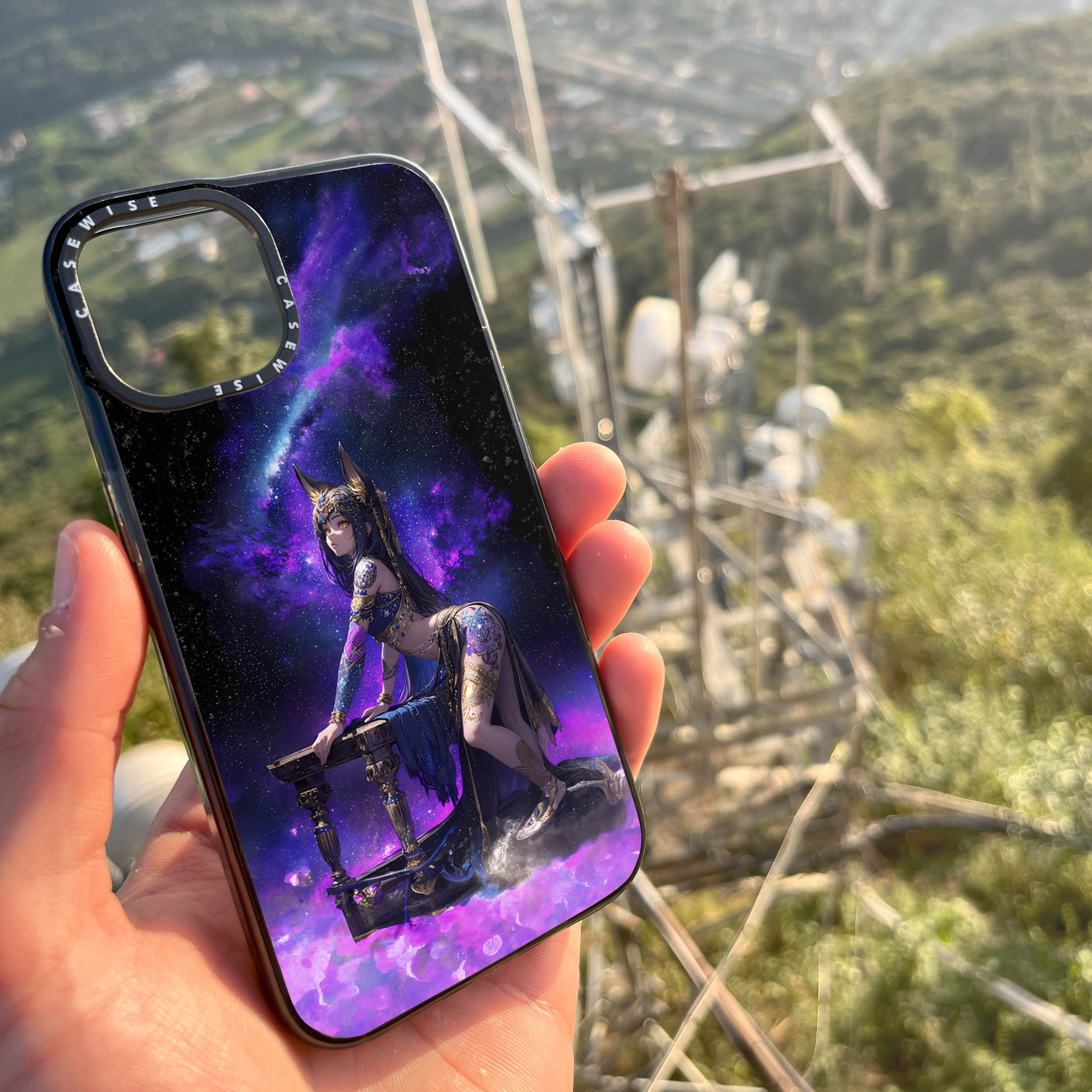 CASEWISE CASEWISE