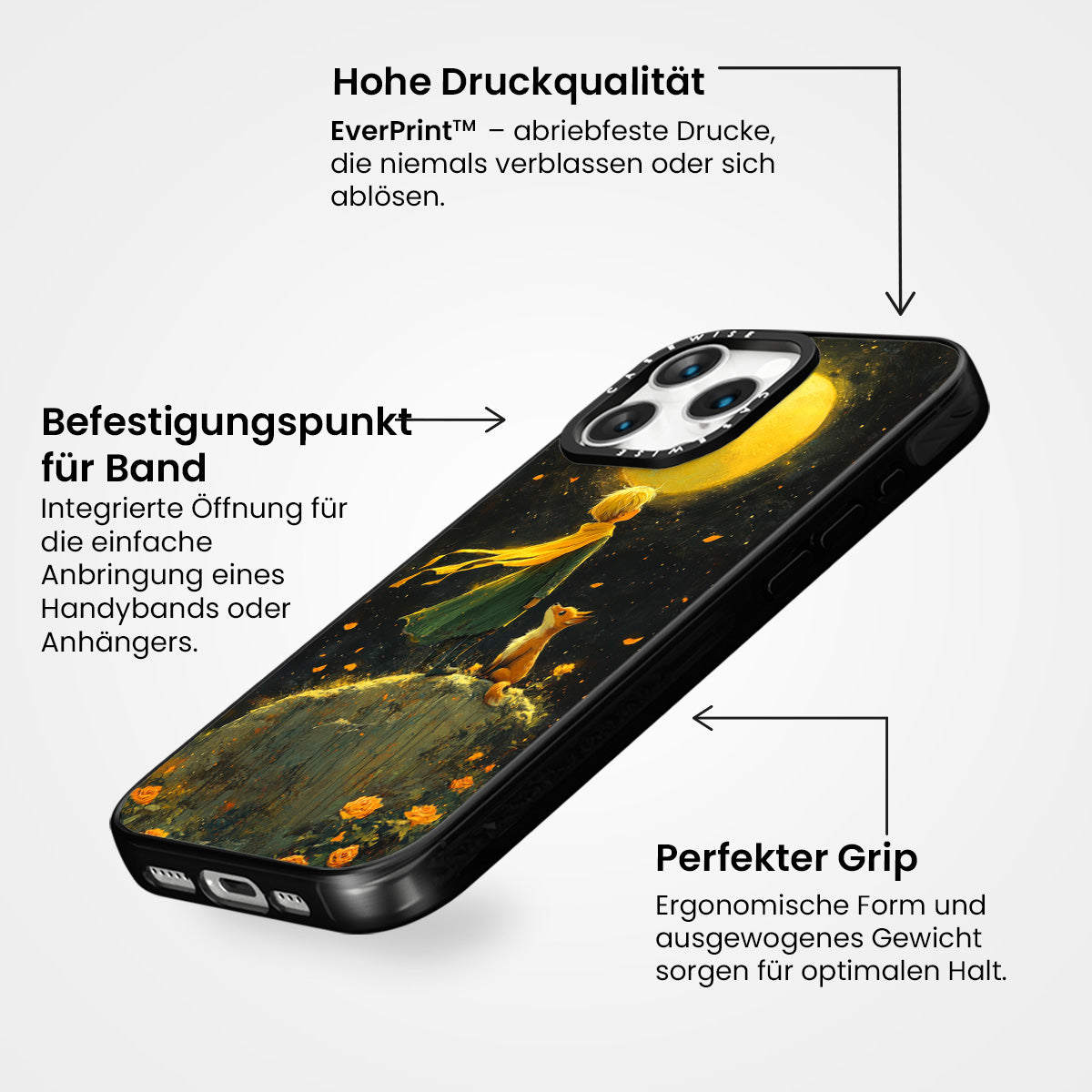 Hohe Druckqualität

EverPrint™ – abriebfeste Drucke, die niemals verblassen oder sich ablösen.

Befestigungspunkt für Band

Integrierte Öffnung für die einfache Anbringung eines Handybands oder Anhängers.

CASEWISE

CASEWISE

Perfekter Grip

Ergonomische Form und ausgewogenes Gewicht sorgen für optimalen Halt.