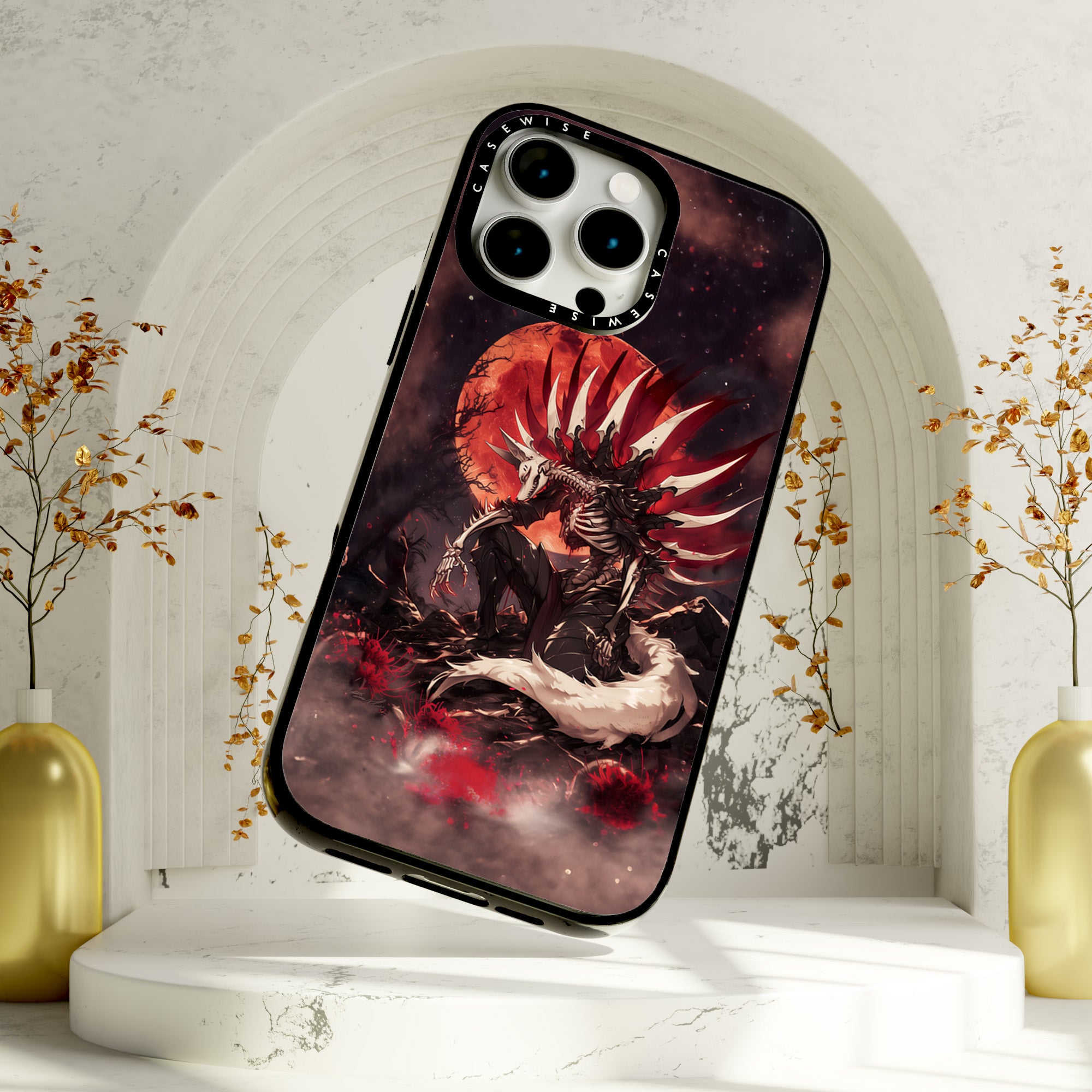 CASEWISE
CASEWISE