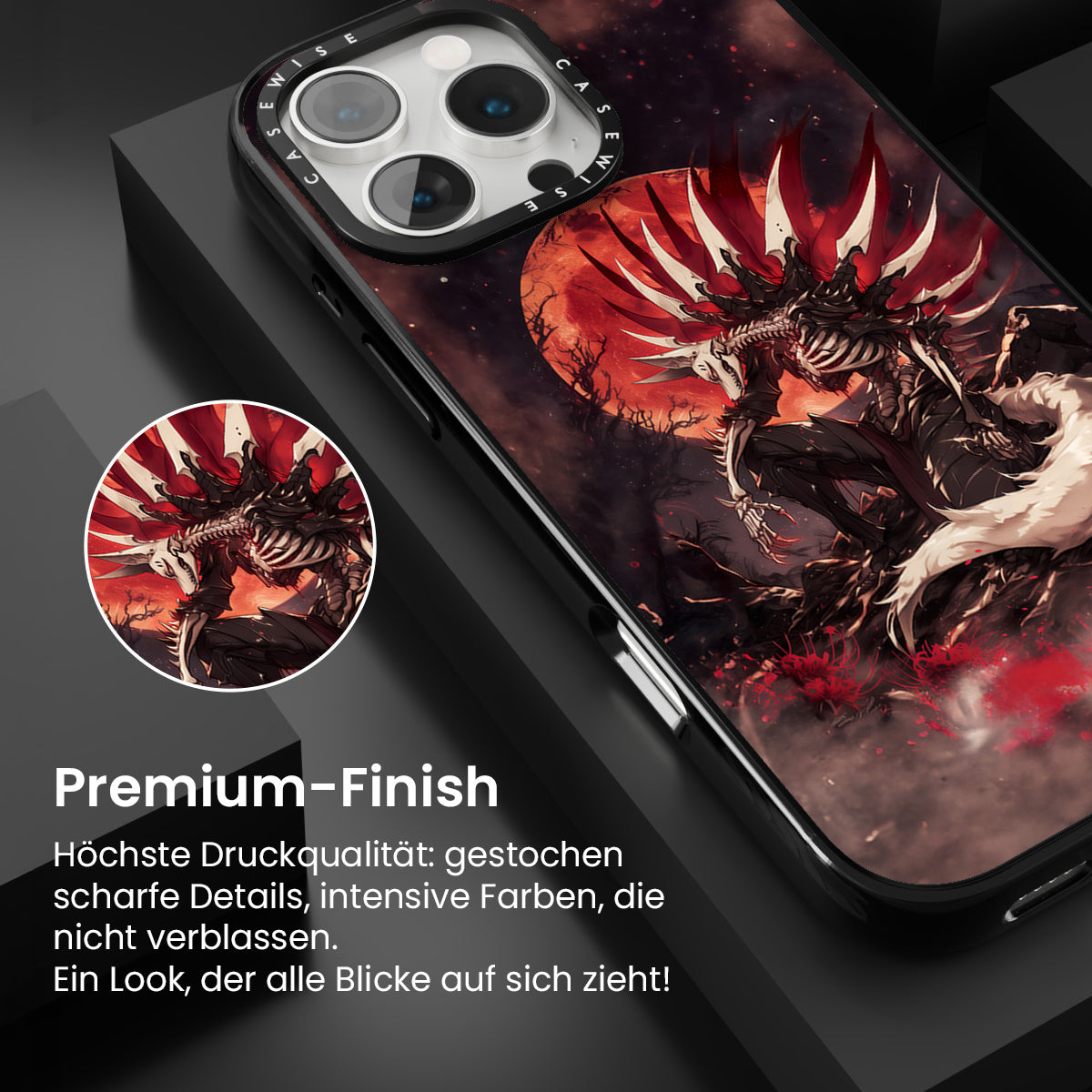 CASEWISE CASEWISE

Premium-Finish

Höchste Druckqualität: gestochen scharfe Details, intensive Farben, die nicht verblassen.
Ein Look, der alle Blicke auf sich zieht!