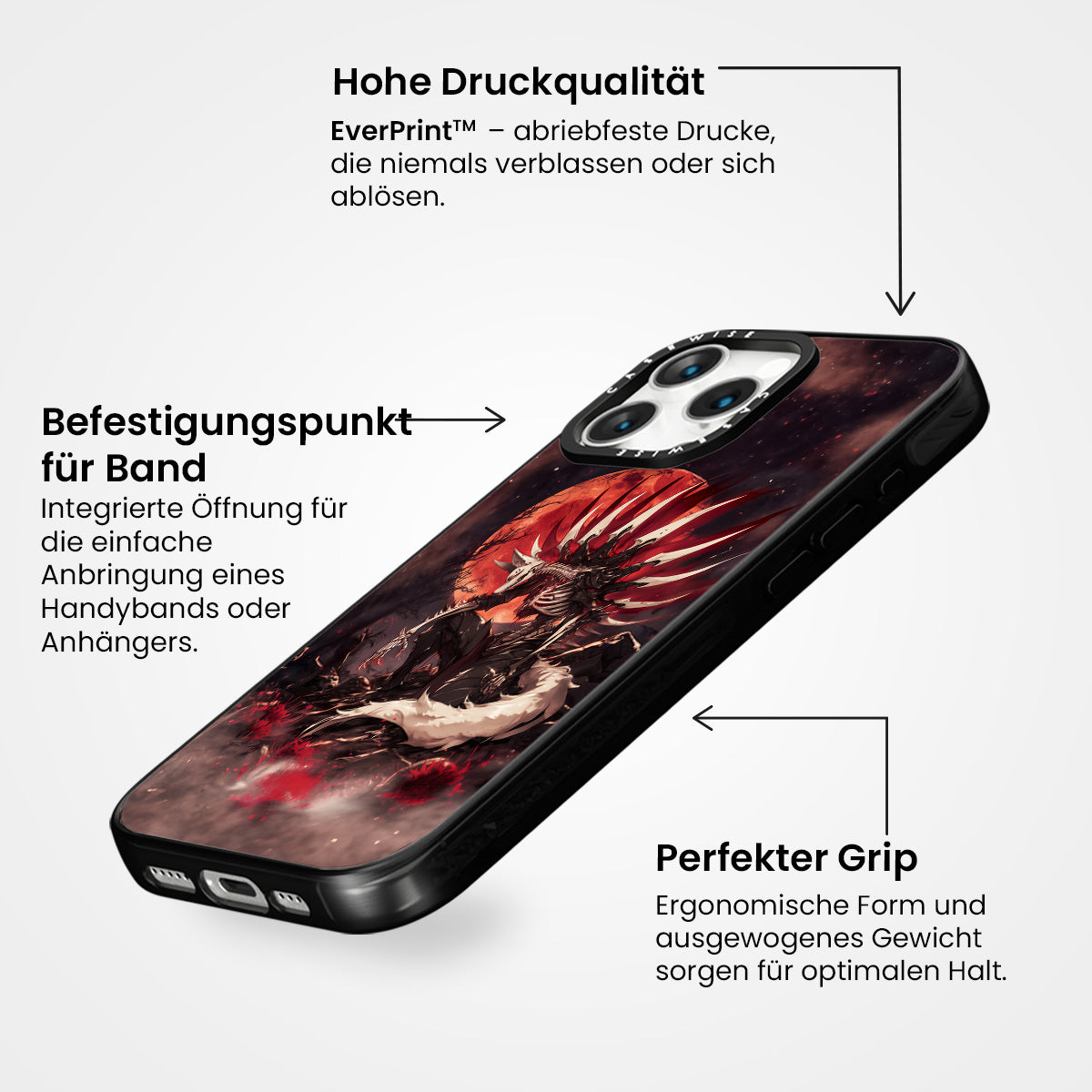 Hohe Druckqualität

EverPrint™ – abriebfeste Drucke, die niemals verblassen oder sich ablösen.

Befestigungspunkt für Band

Integrierte Öffnung für die einfache Anbringung eines Handybands oder Anhängers.

CASEWISE

CASEWISE

Perfekter Grip

Ergonomische Form und ausgewogenes Gewicht sorgen für optimalen Halt.