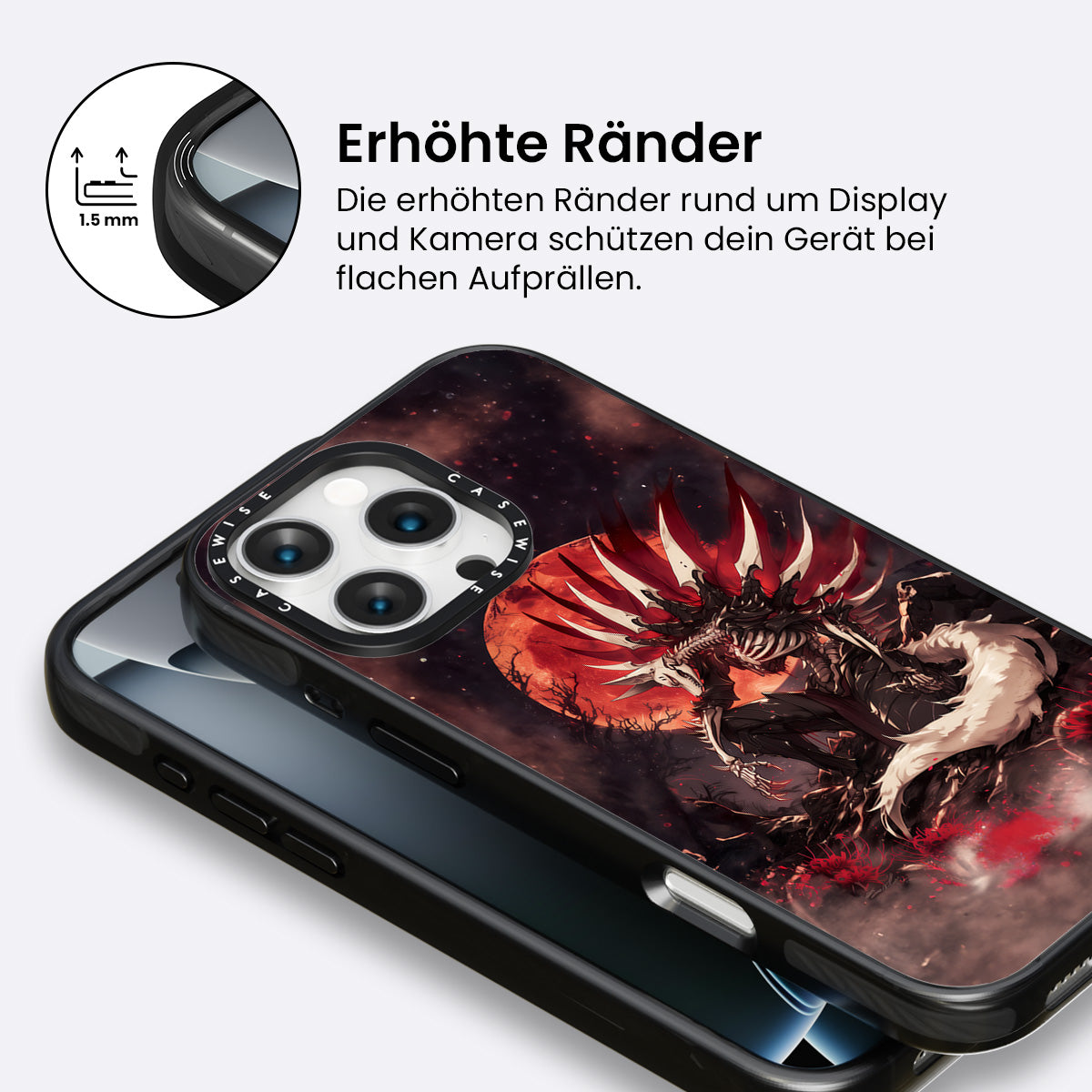 1.5 mm

Erhöhte Ränder

Die erhöhten Ränder rund um Display und Kamera schützen dein Gerät bei flachen Aufprällen.

CASEWISE CASEWISE