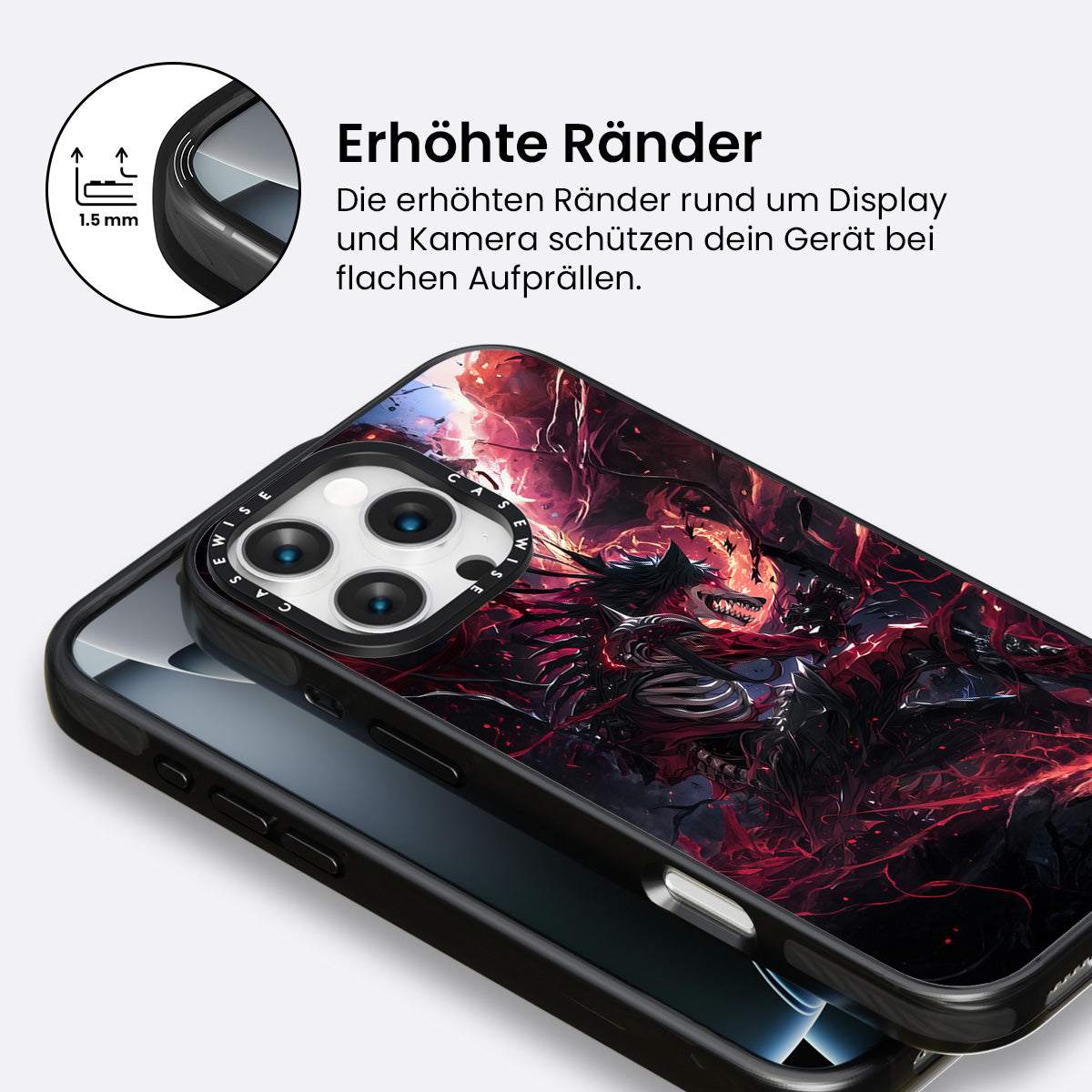 1.5 mm

Erhöhte Ränder

Die erhöhten Ränder rund um Display und Kamera schützen dein Gerät bei flachen Aufprällen.

CASEWISE CASEWISE