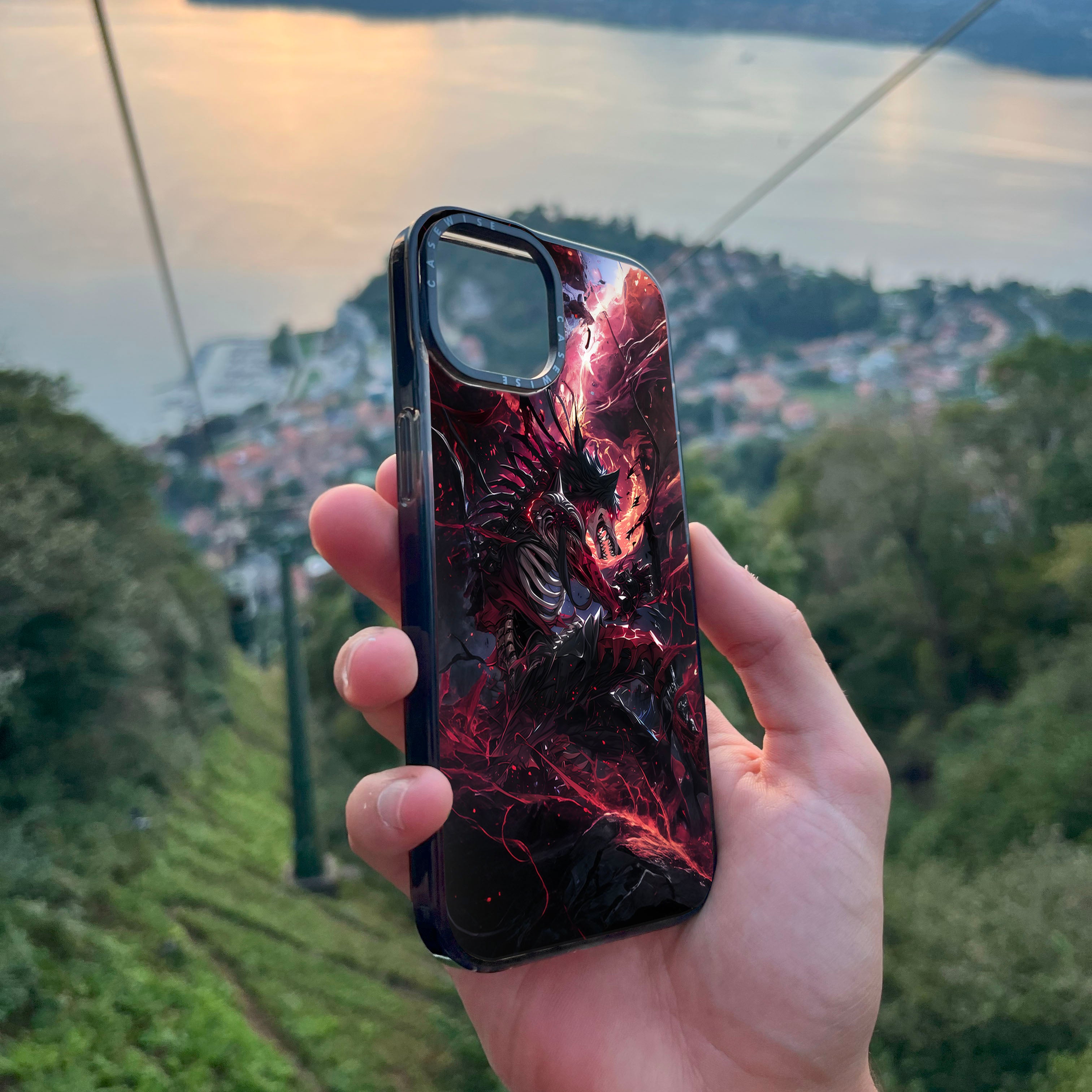 CASEWISE CASEWISE