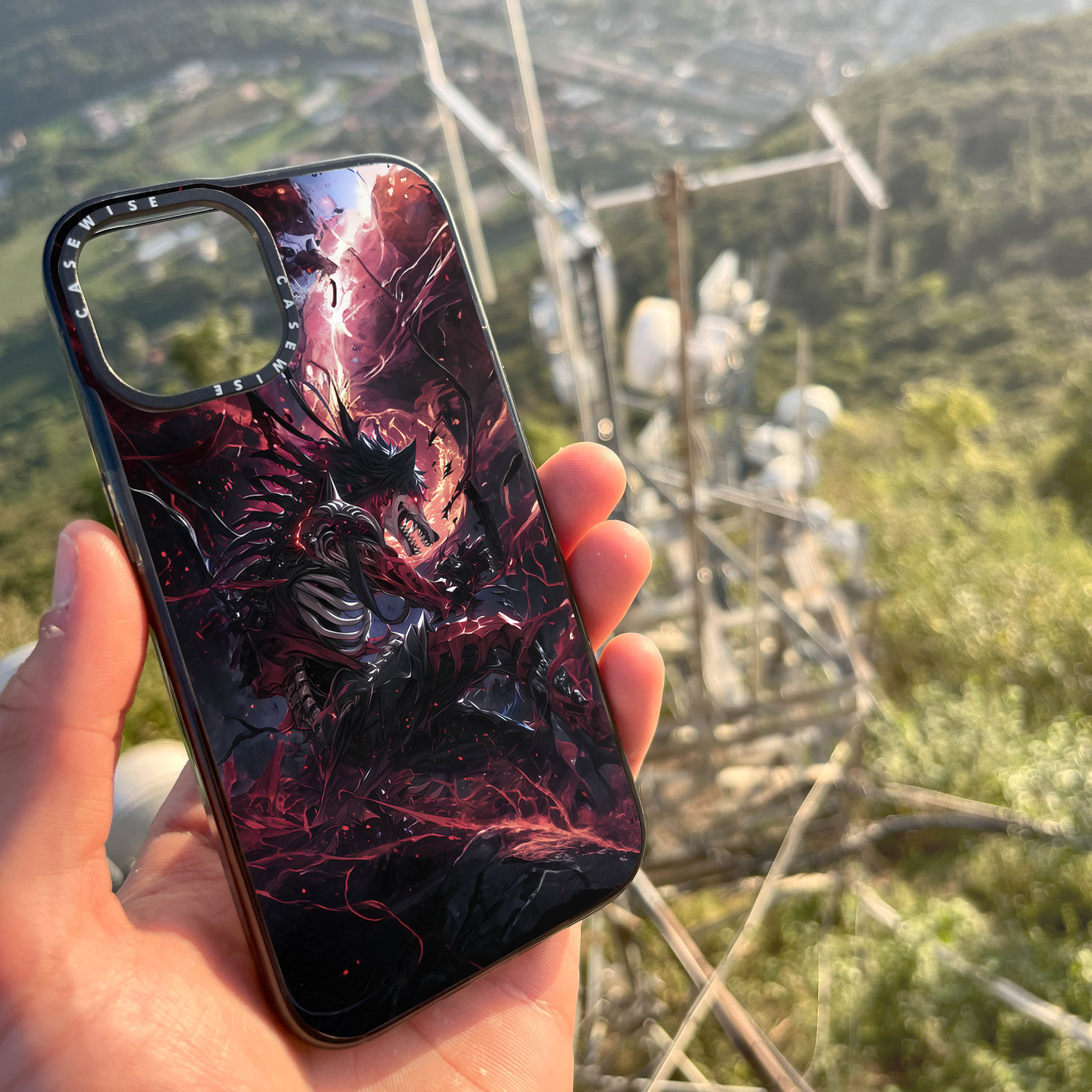 CASEWISE CASEWISE