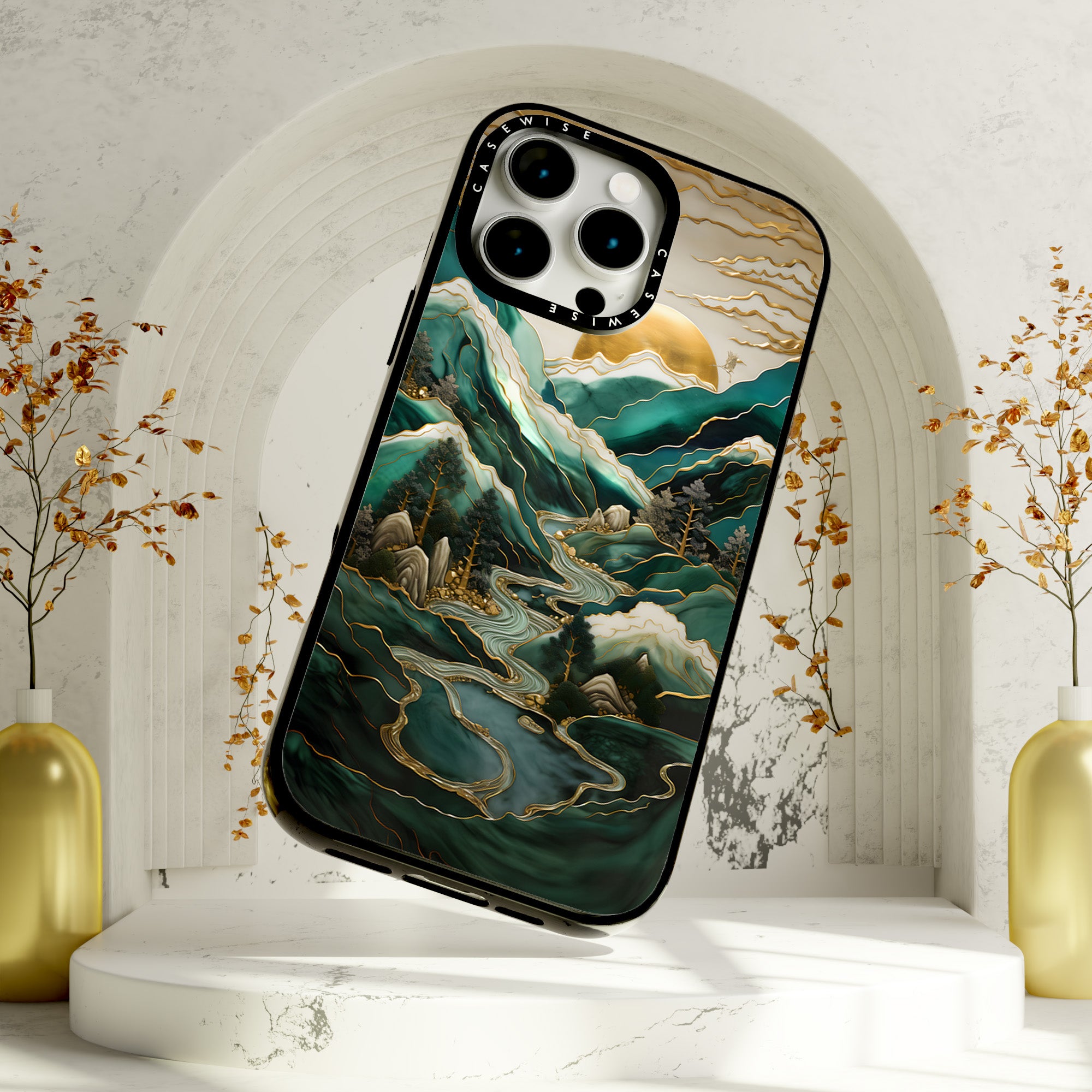 CASEWISE

CASEWISE