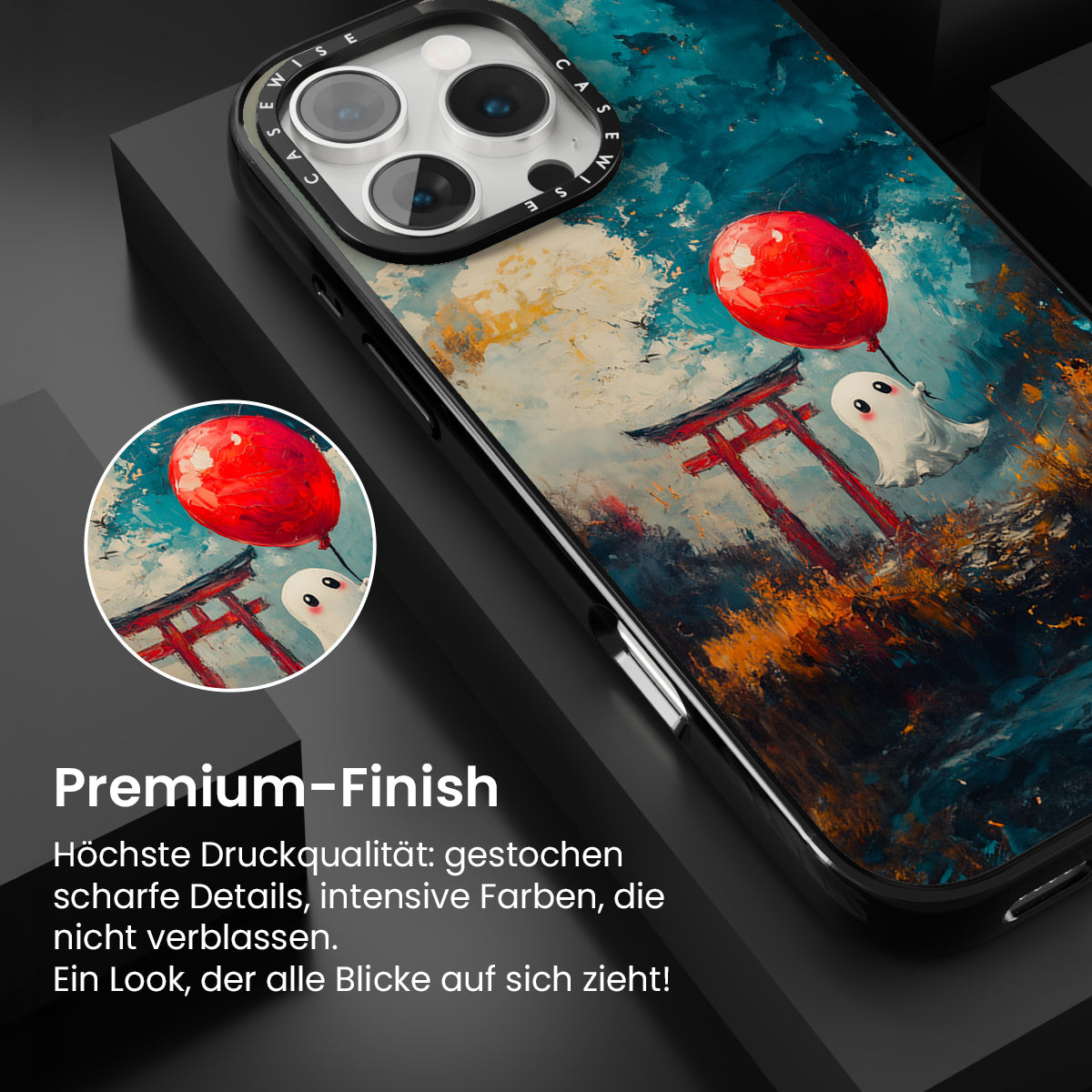 CASEWISE

CASEWISE

Premium-Finish

Höchste Druckqualität: gestochen scharfe Details, intensive Farben, die nicht verblassen.
Ein Look, der alle Blicke auf sich zieht!